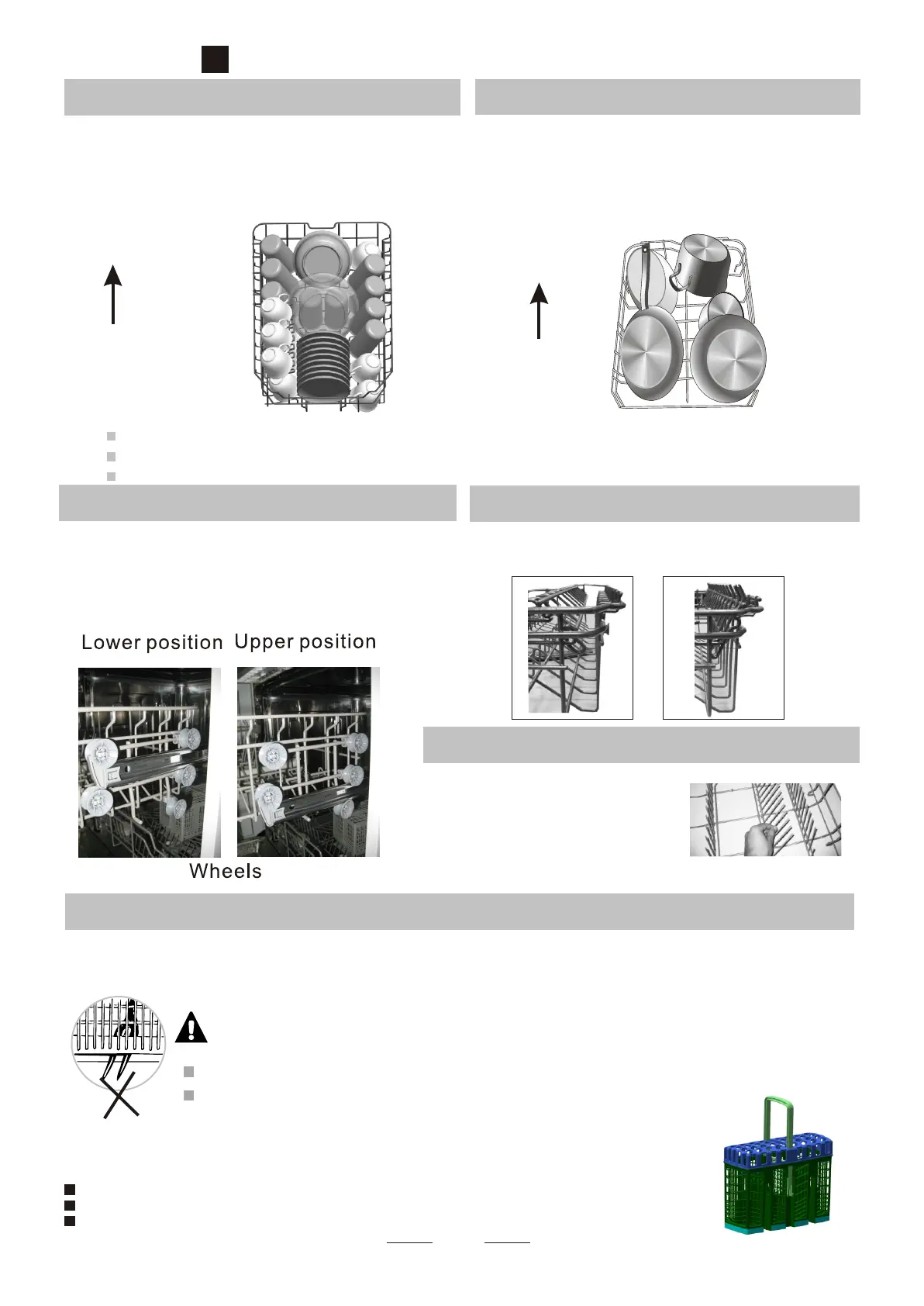 Lower position Upper position

Wheels