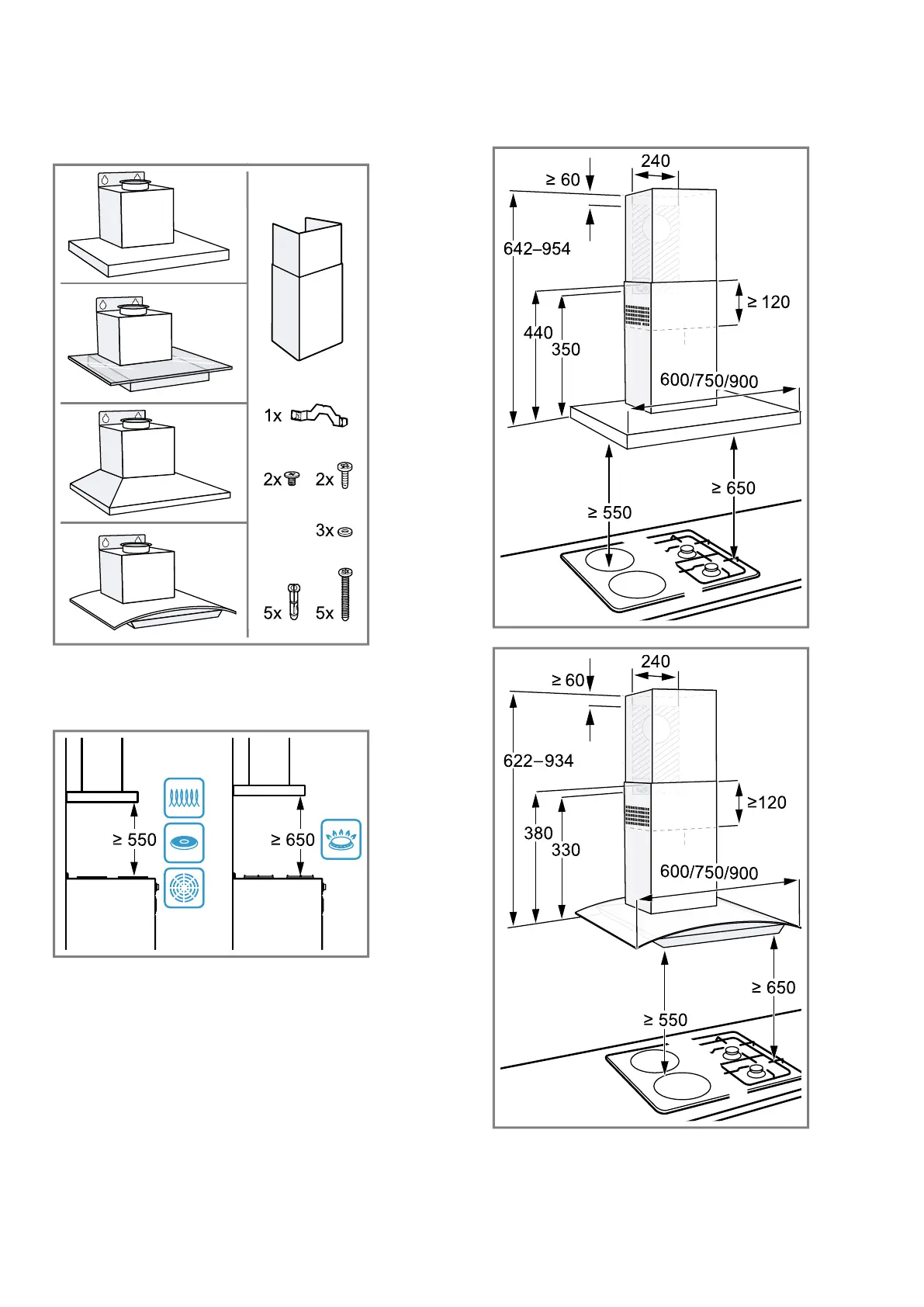 1x

2x 2x

3x

5x 5x

≥ 550

≥ 650

≥ 60
240
642–954
≥ 120
440
350
600/750/900
≥ 650
≥ 550

≥ 60
240
622–934
≥120
380
330
600/750/900
≥ 650
≥ 550