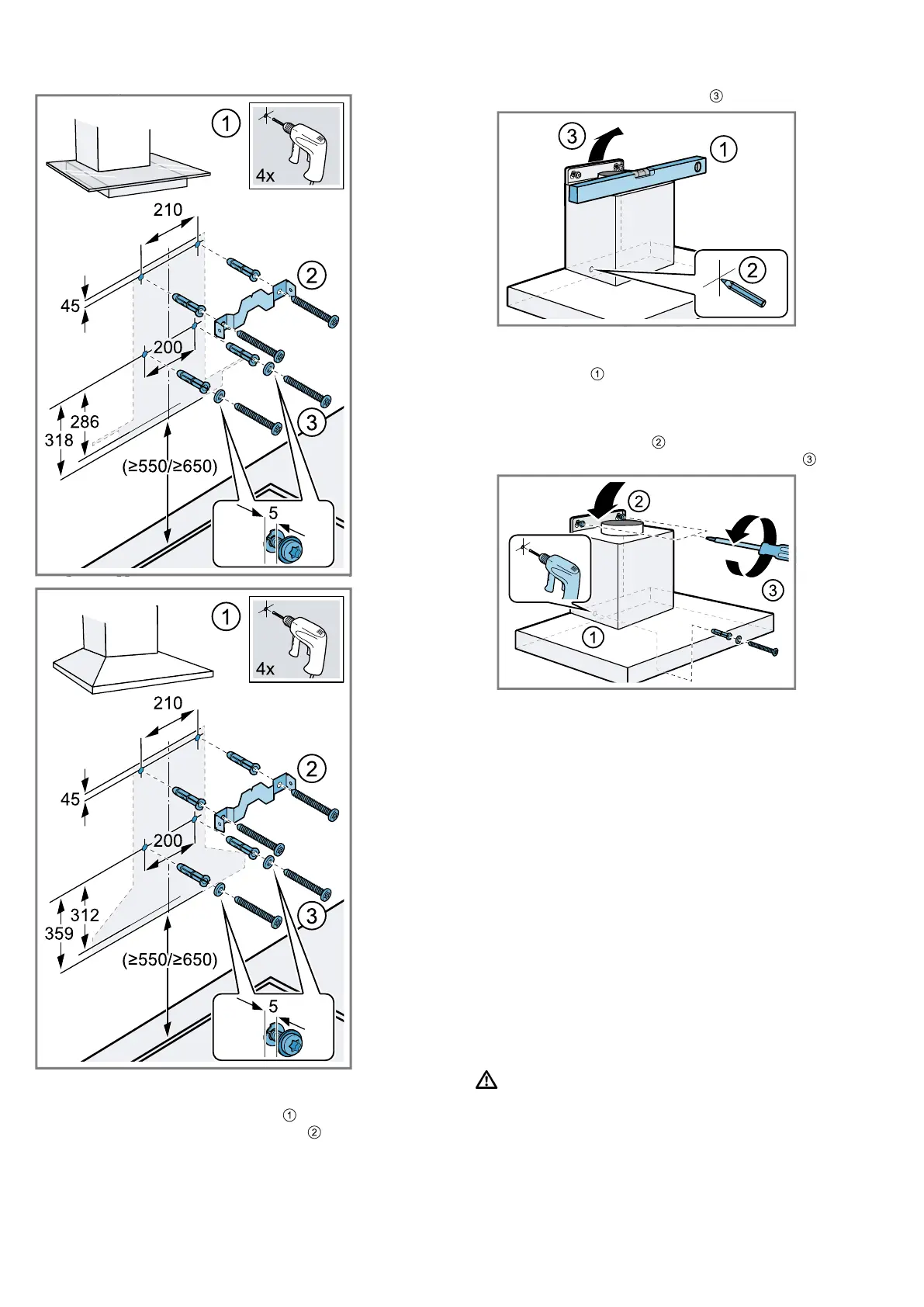 1
4x
210
45
2
200
286
318
3
(≥550/≥650)
5

1
4x
210
45
2
200
312
359
3
(≥550/≥650)
5

①
②

③
3
1
2

①

②
③

2
3
1