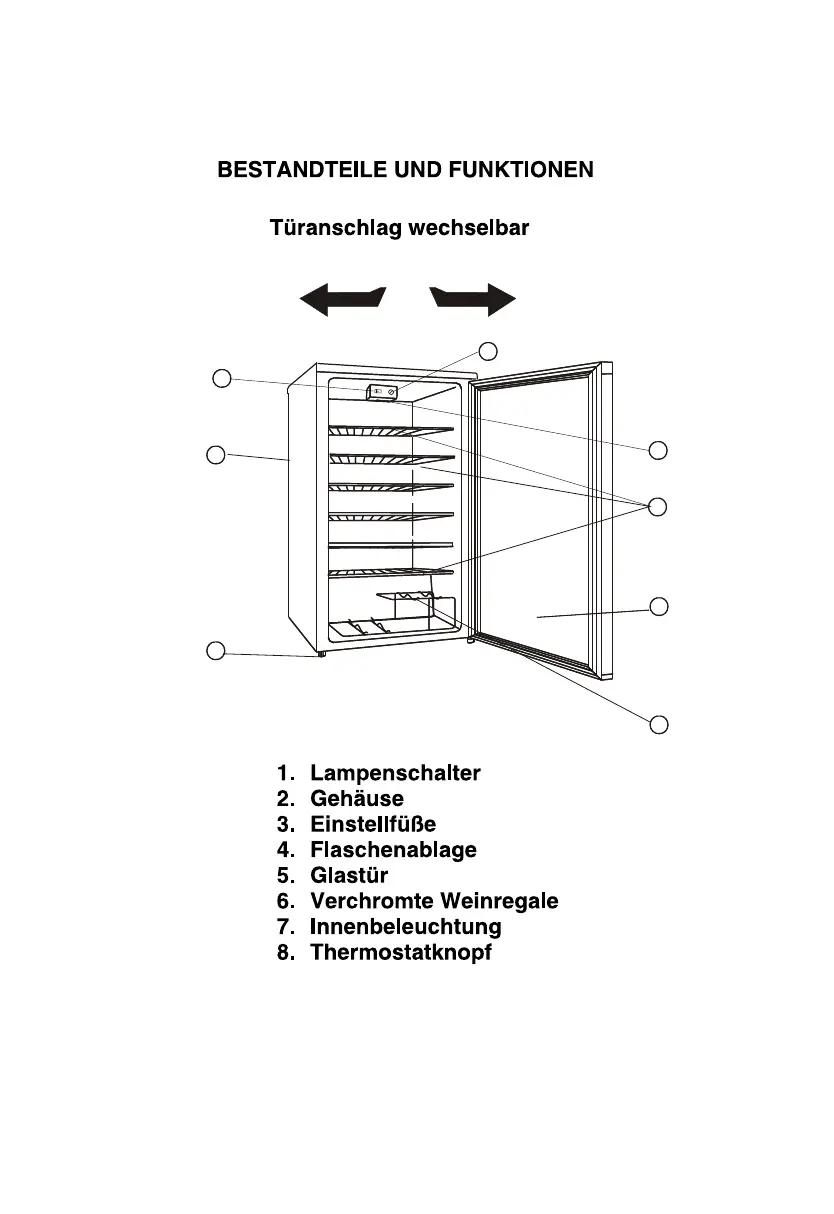 BESTANDTEILE UND FUNKTIONEN

Türanschlag wechselbar

1. Lampenschalter
2. Gehäuse
3. Einstellfüße
4. Flaschenablage
5. Glastür
6. Verchromte Weinregale
7. Innenbeleuchtung
8. Thermostatknopf