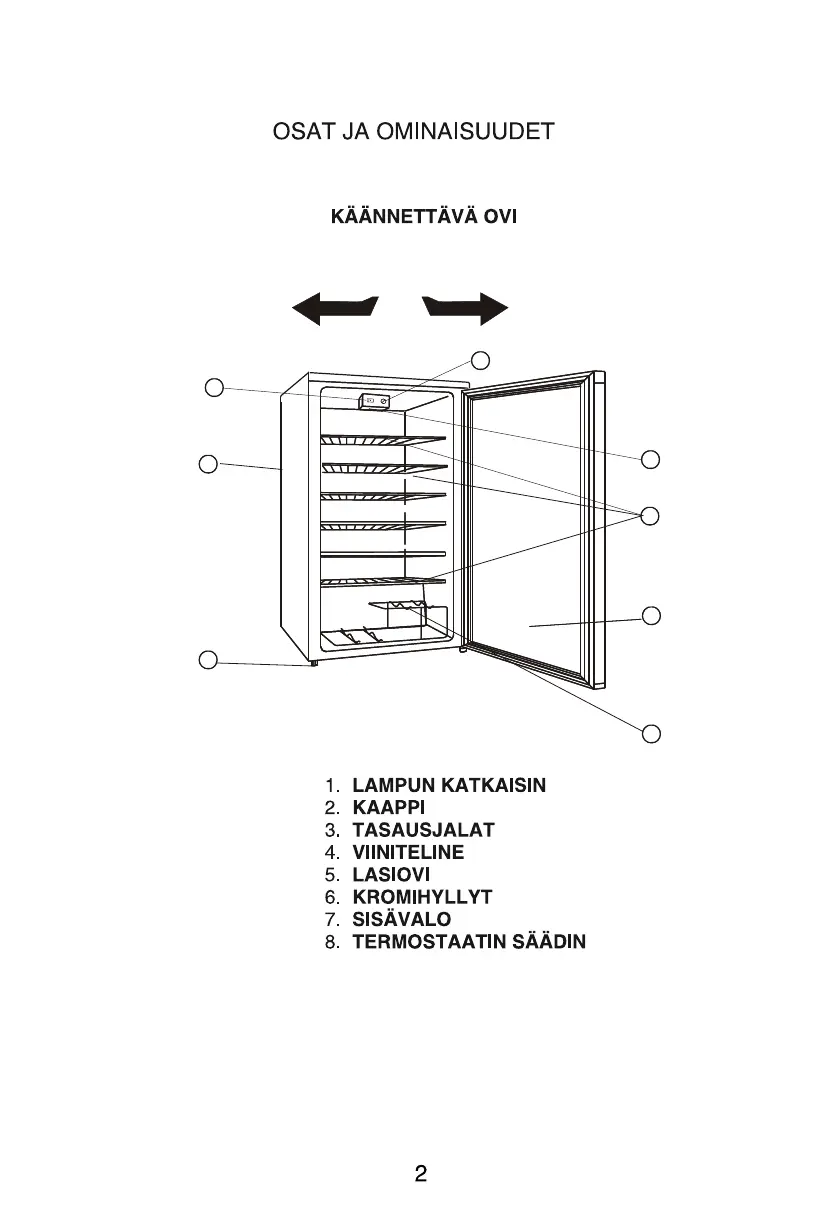 OSAT JA OMINAISUUDET

KÄÄNNETTÄVÄ OVI

1. LAMPUN KATKAISIN
2. KAAPPI
3. TASAUSJALAT
4. VIINITELINE
5. LASIOVI
6. KROMIHYLLYT
7. SISÄVALO
8. TERMOSTAATIN SÄÄDIN

2