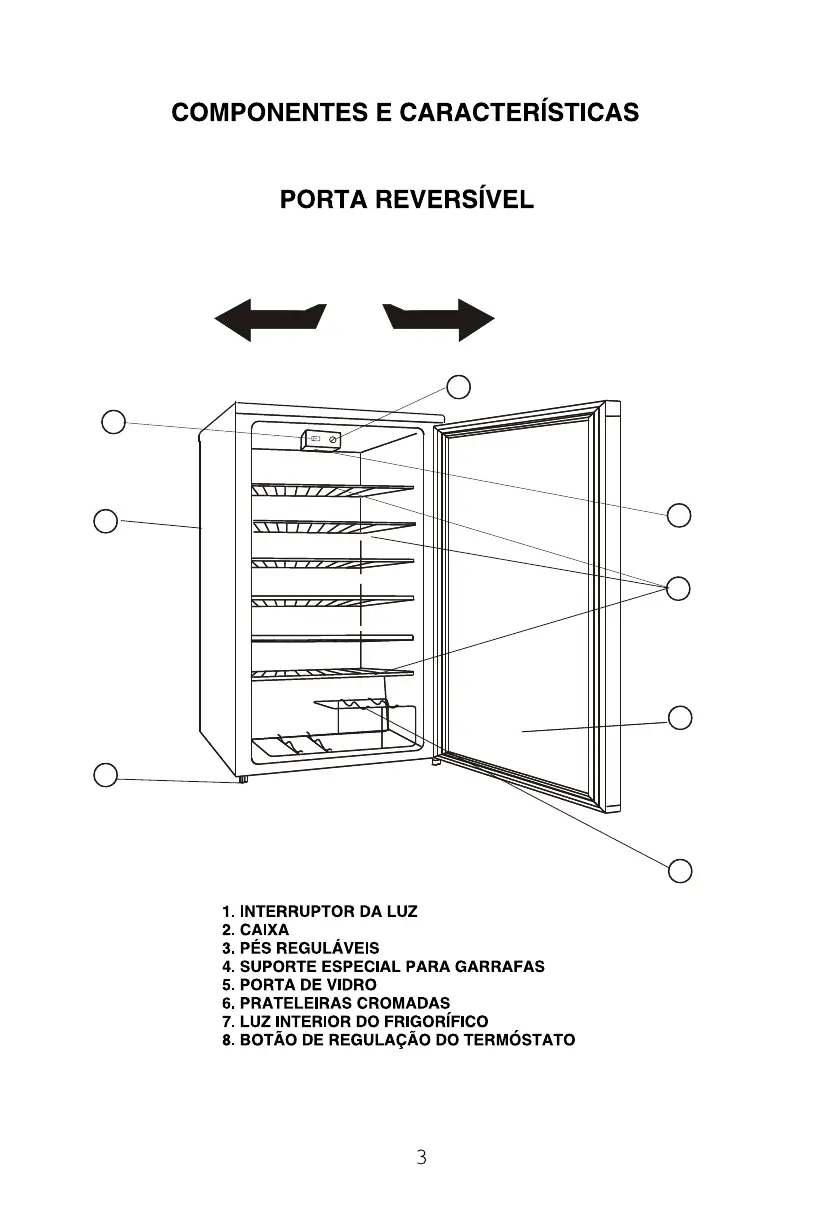 COMPONENTES E CARACTERÍSTICAS

PORTA REVERSÍVEL

1. INTERRUPTOR DA LUZ
2. CAIXA
3. PÉS REGULÁVEIS
4. SUPORTE ESPECIAL PARA GARRAFAS
5. PORTA DE VIDRO
6. PRATELEIRAS CROMADAS
7. LUZ INTERIOR DO FRIGORÍFICO
8. BOTÃO DE REGULAÇÃO DO TERMÓSTATO

3