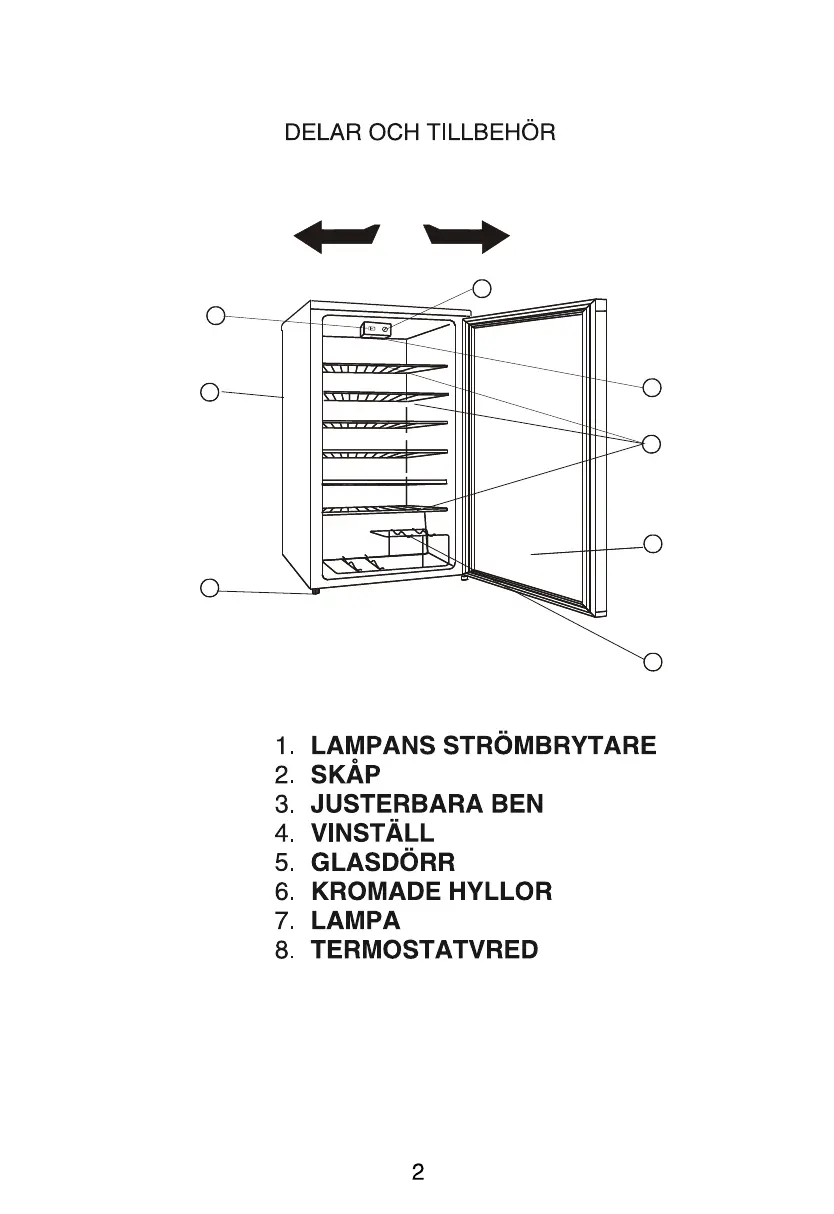 DELAR OCH TILLBEHÖR

1. LAMPANS STRÖMBRYTARE
2. SKÅP
3. JUSTERBARA BEN
4. VINSTÄLL
5. GLASDÖRR
6. KROMADE HYLLOR
7. LAMPA
8. TERMOSTATVRED

2