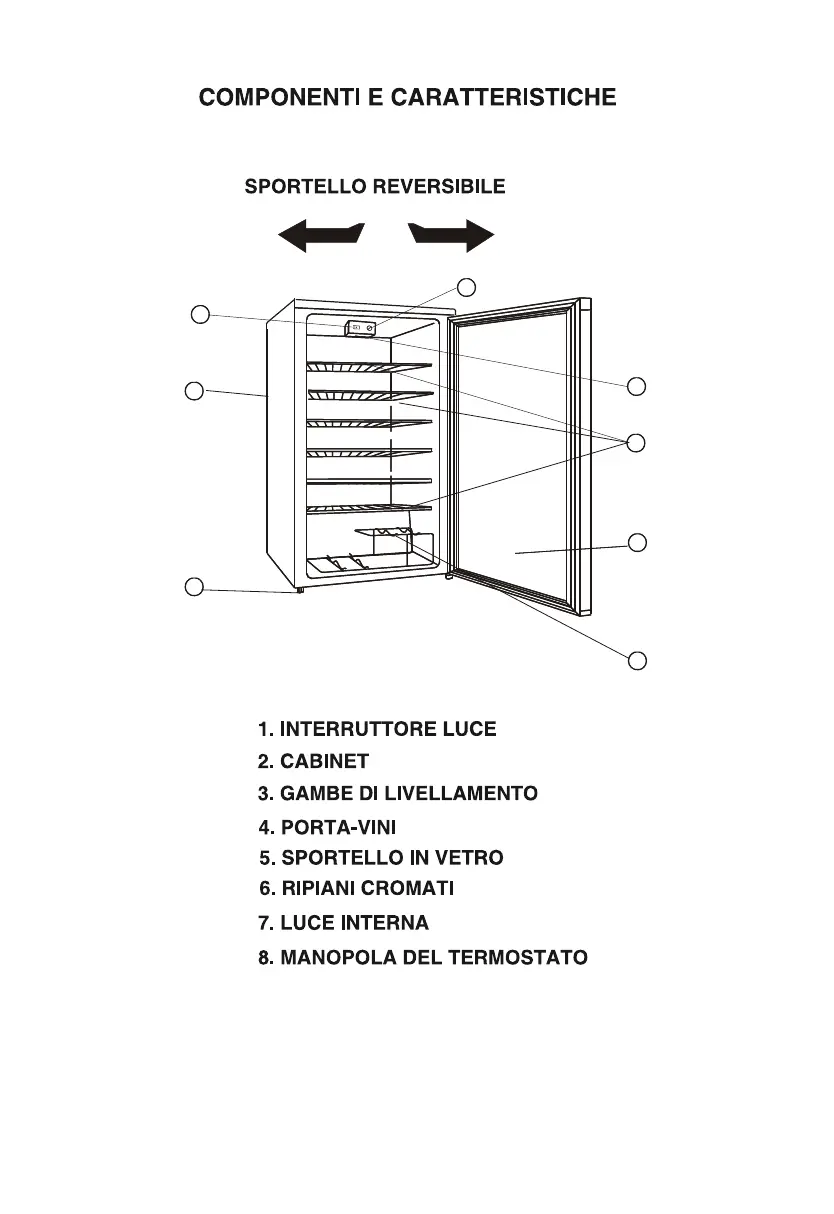 COMPONENTI E CARATTERISTICHE

SPORTELLO REVERSIBILE

1. INTERRUTTORE LUCE
2. CABINET
3. GAMBE DI LIVELLAMENTO
4. PORTA-VINI
5. SPORTELLO IN VETRO
6. RIPIANI CROMATI
7. LUCE INTERNA
8. MANOPOLA DEL TERMOSTATO