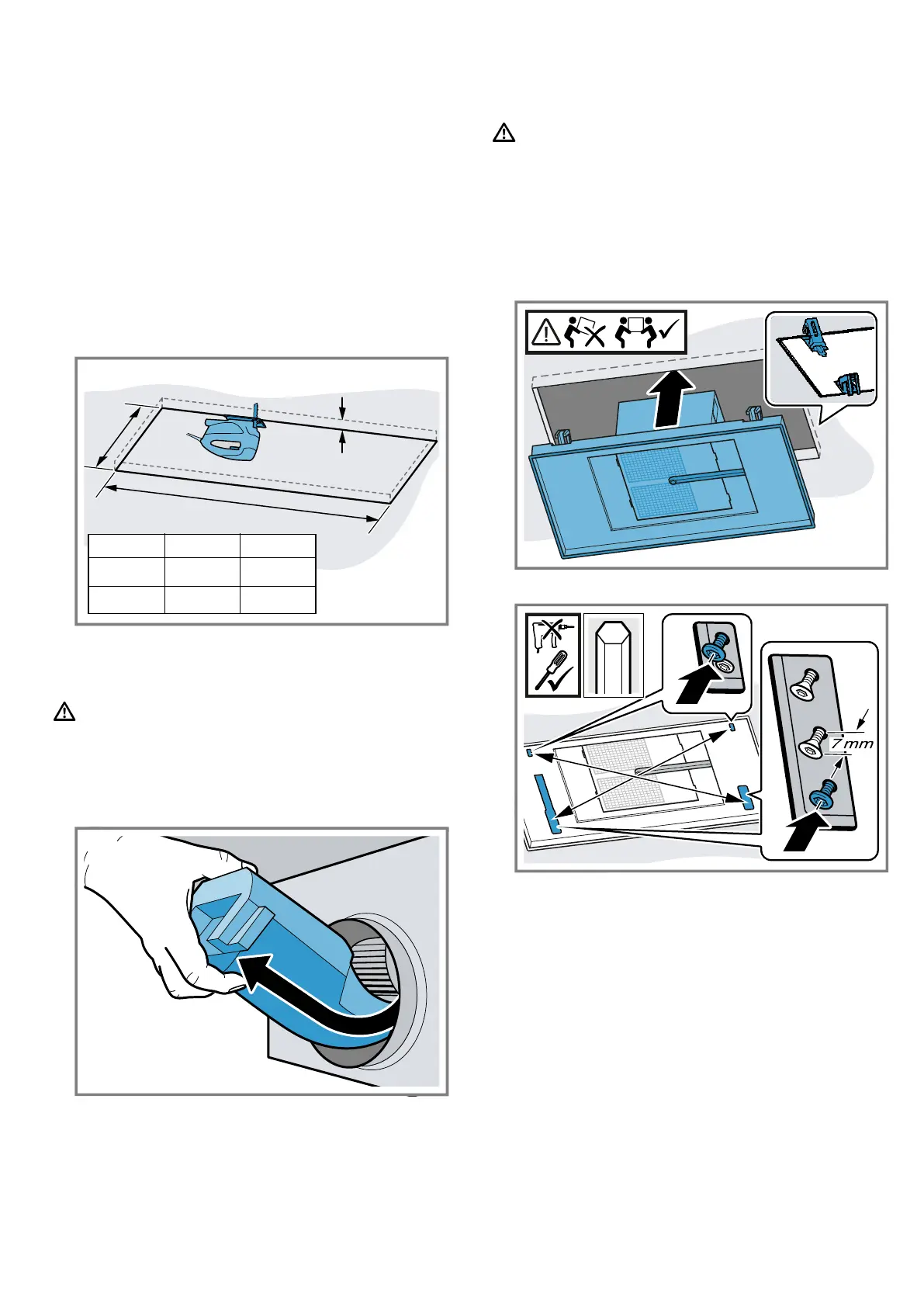 7 mm