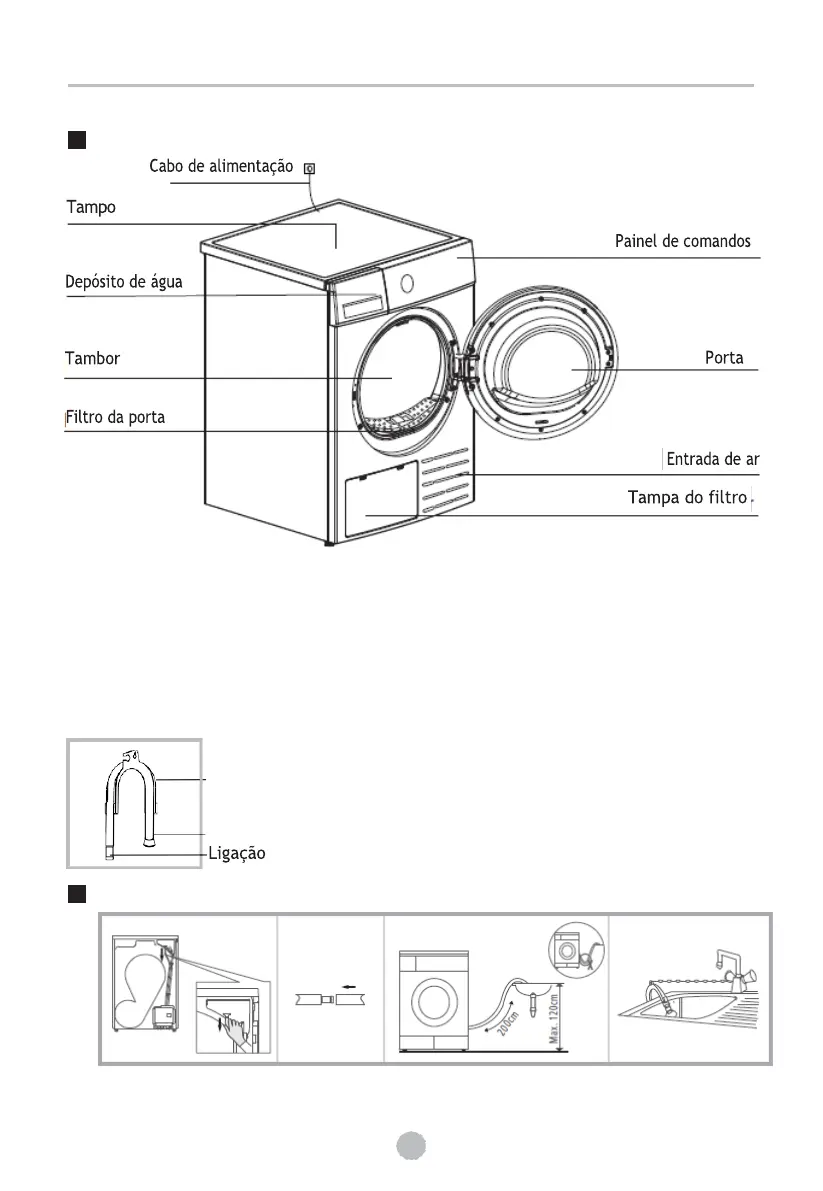 Cabo de alimentação

Tampo

Painel de comandos

Depósito de água

Tambor

Porta

Filtro da porta

Entrada de ar

Tampa do filtro

Ligação

200cm

Max. 120cm