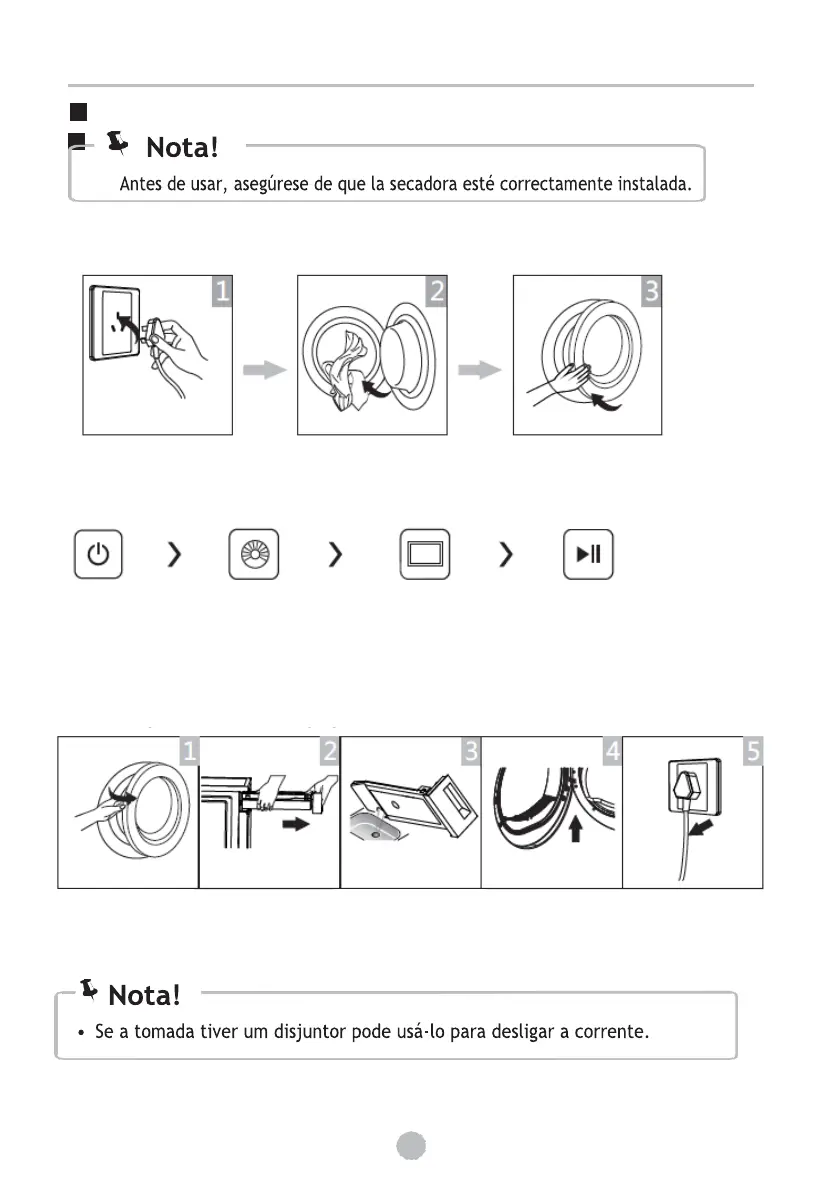 Nota!
Antes de usar, asegúrese de que la secadora esté correctamente instalada.

1 2 3

1 2 3 4 5

Nota!
• Se a tomada tiver um disjuntor pode usá-lo para desligar a corrente.