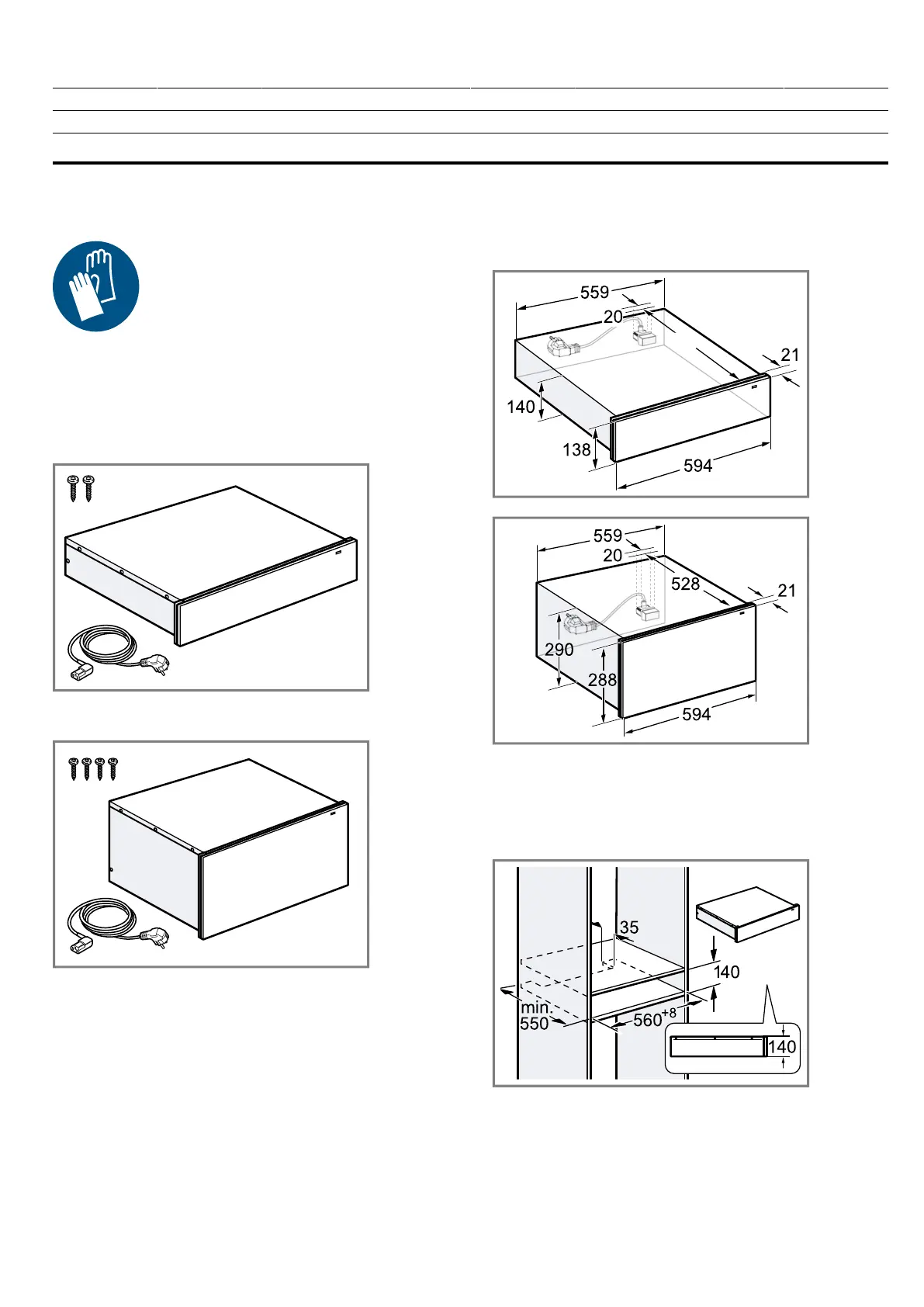 559
20
21
140
138
594

559
20
528
21
290
288
594

35
140
min.
550
$560^{+8}$
140