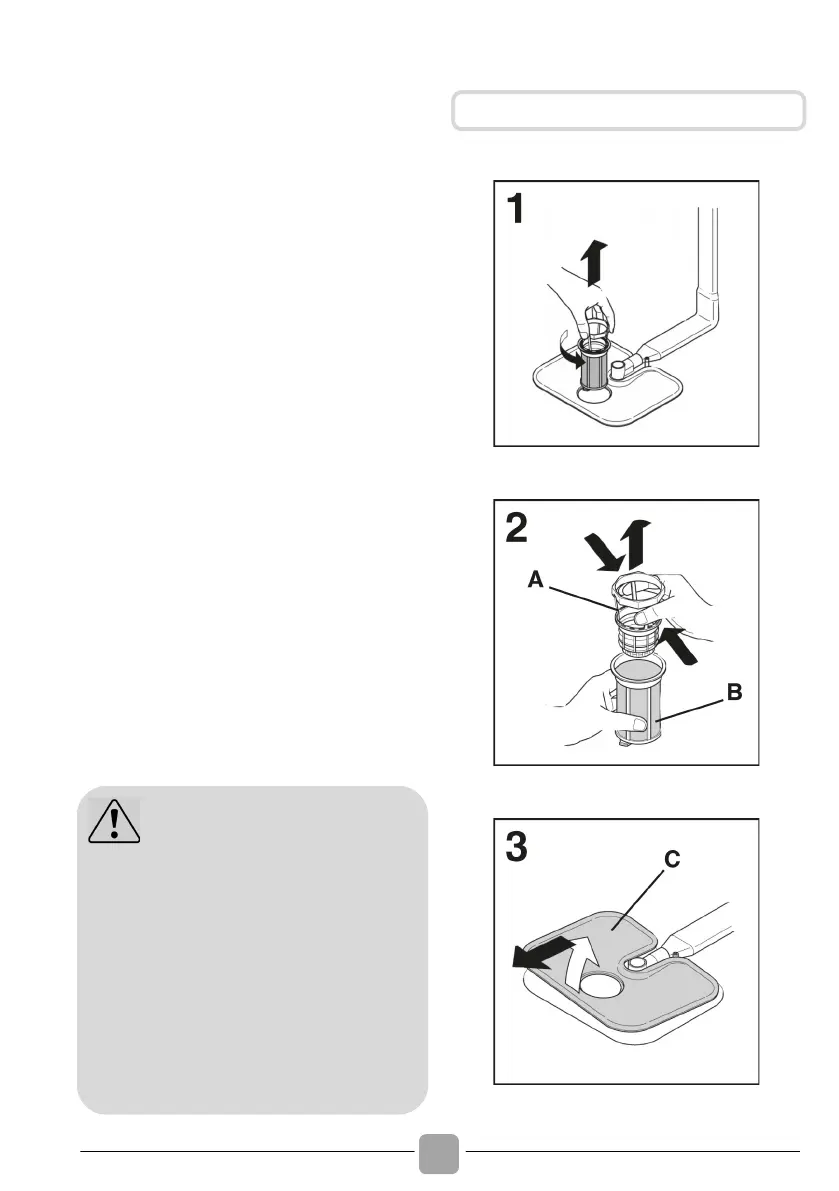 1

2

A

B

3

C