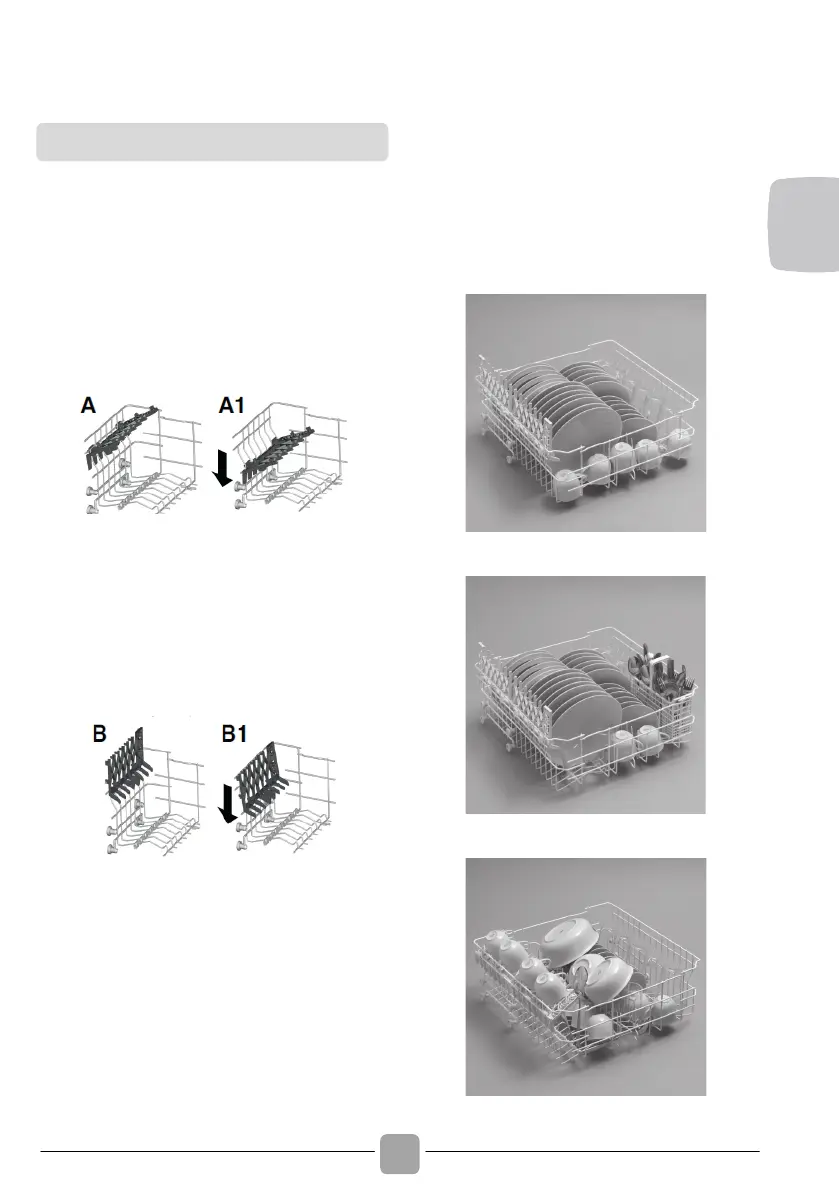 A

A1

B

B1