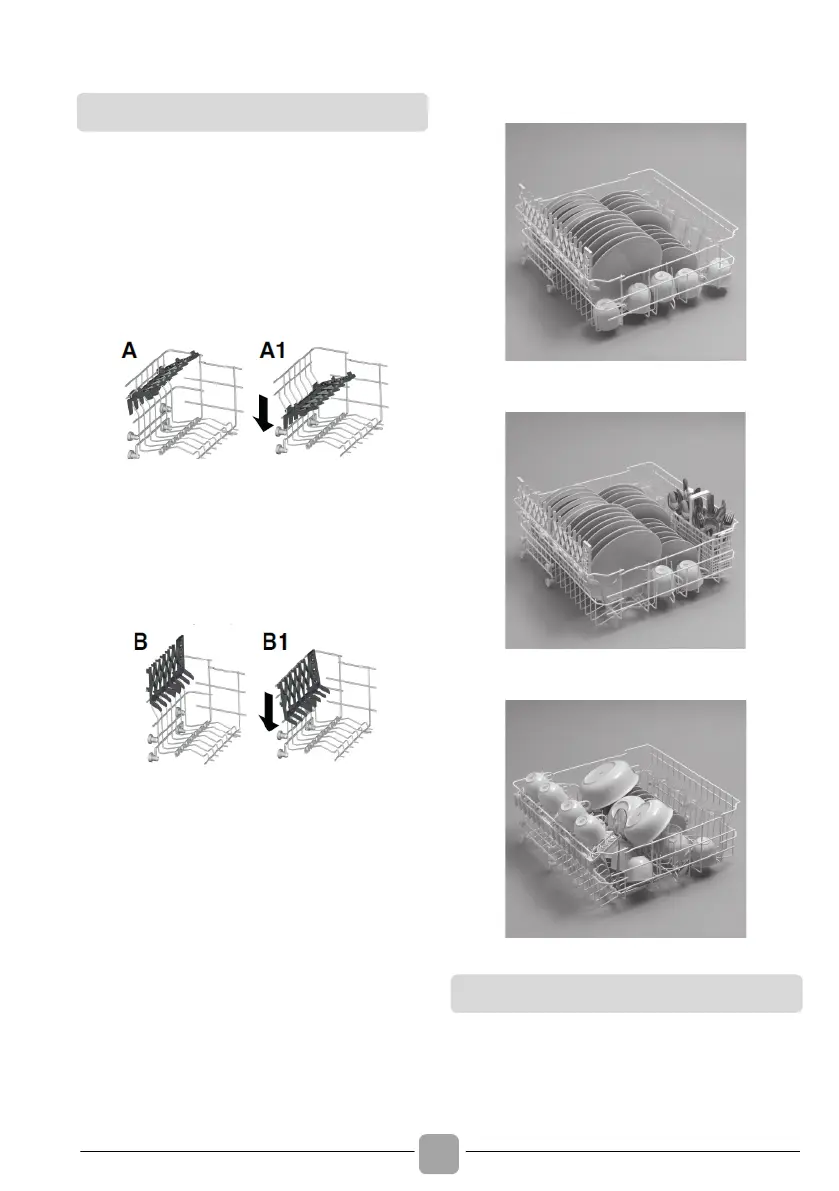 A

A1

B

B1