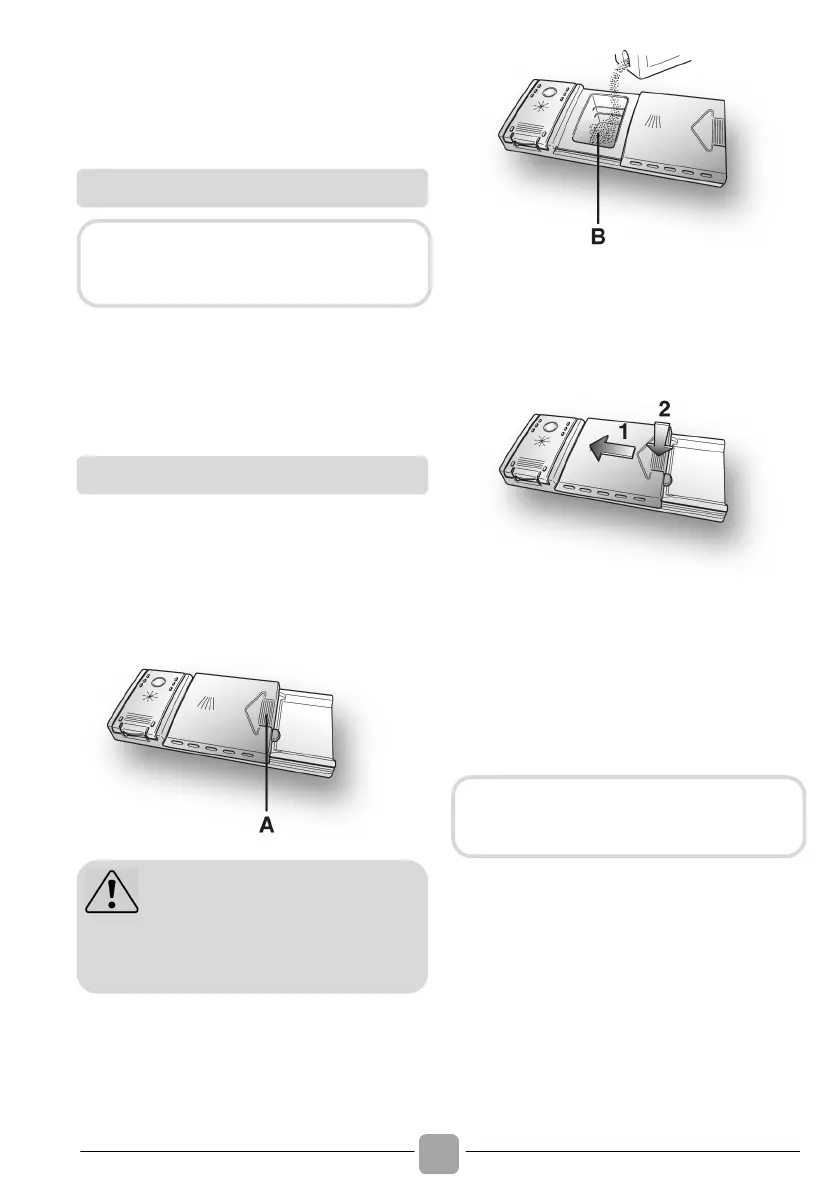 B

2
1

A