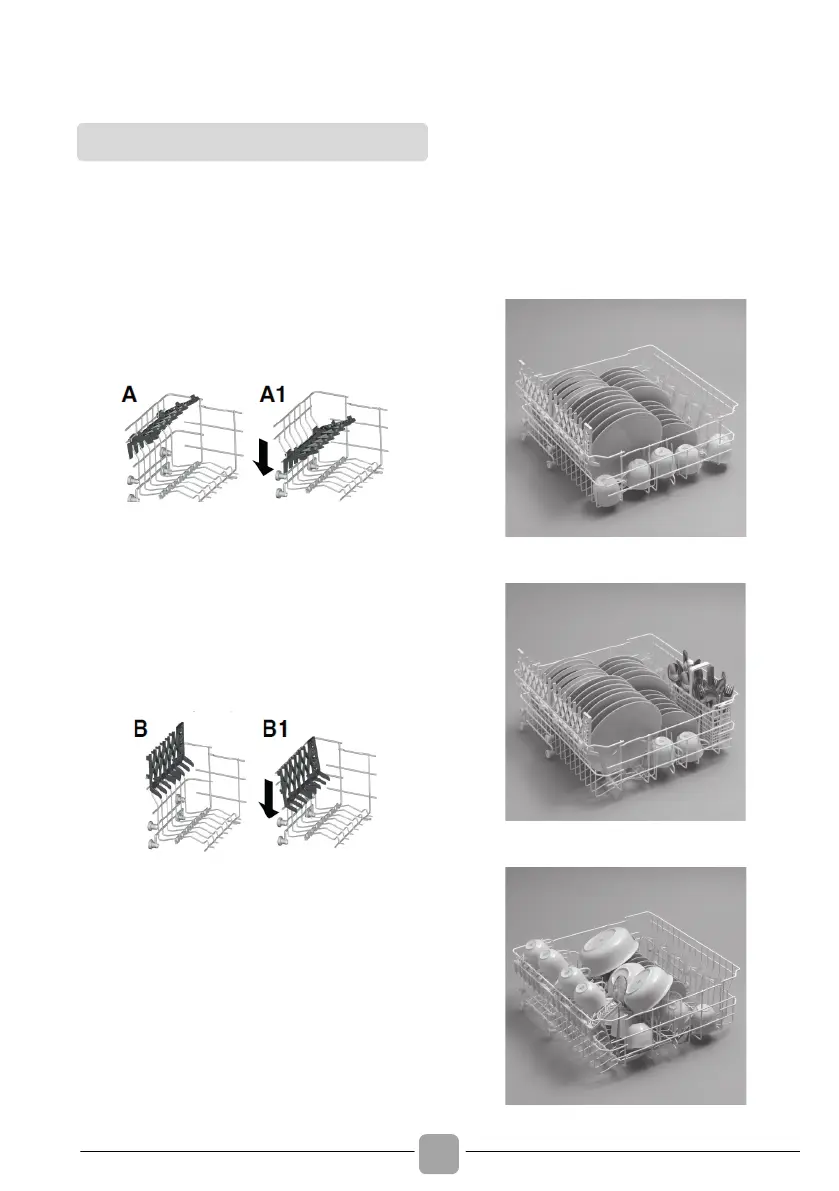 A

A1

B

B1