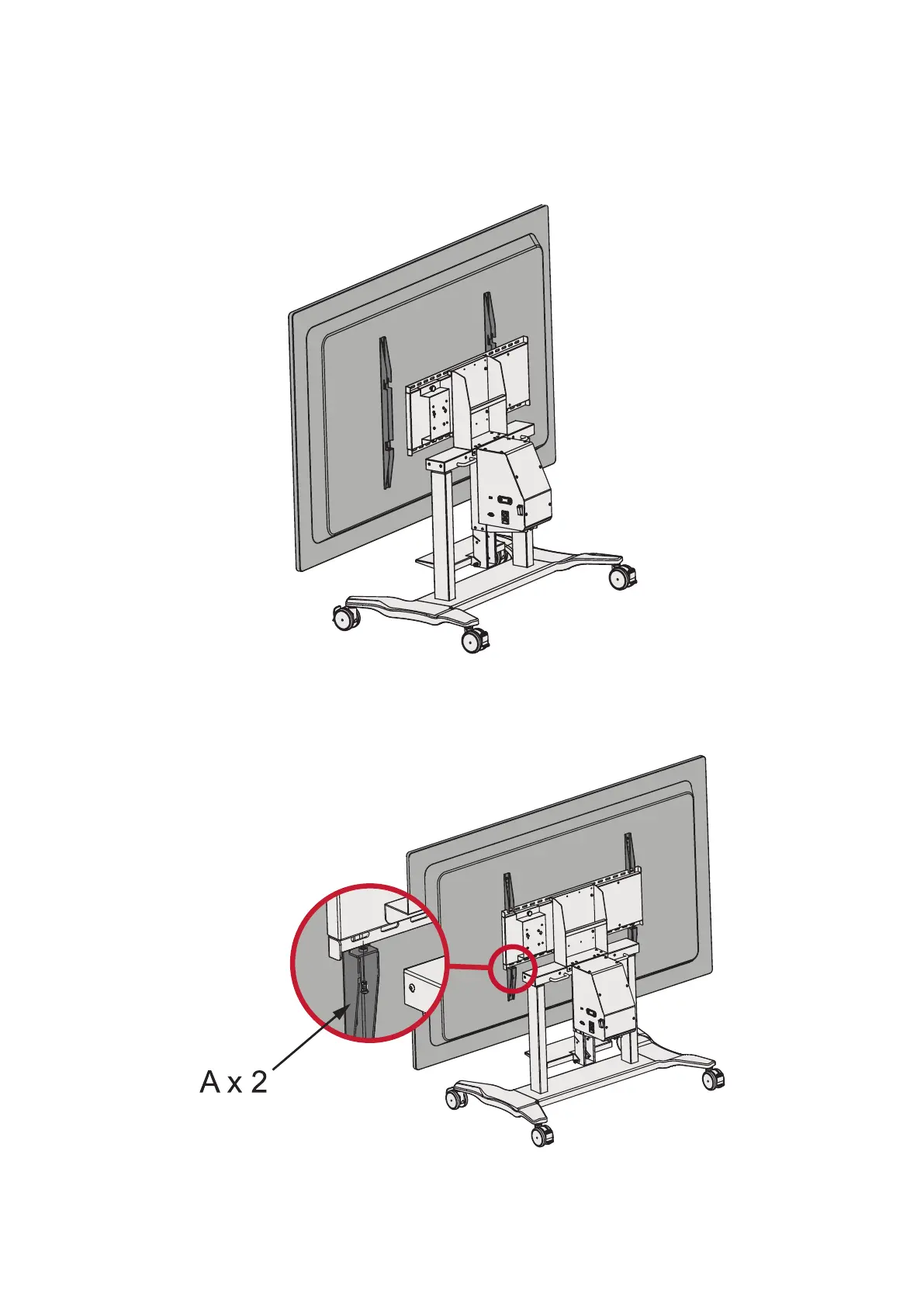 A x 2