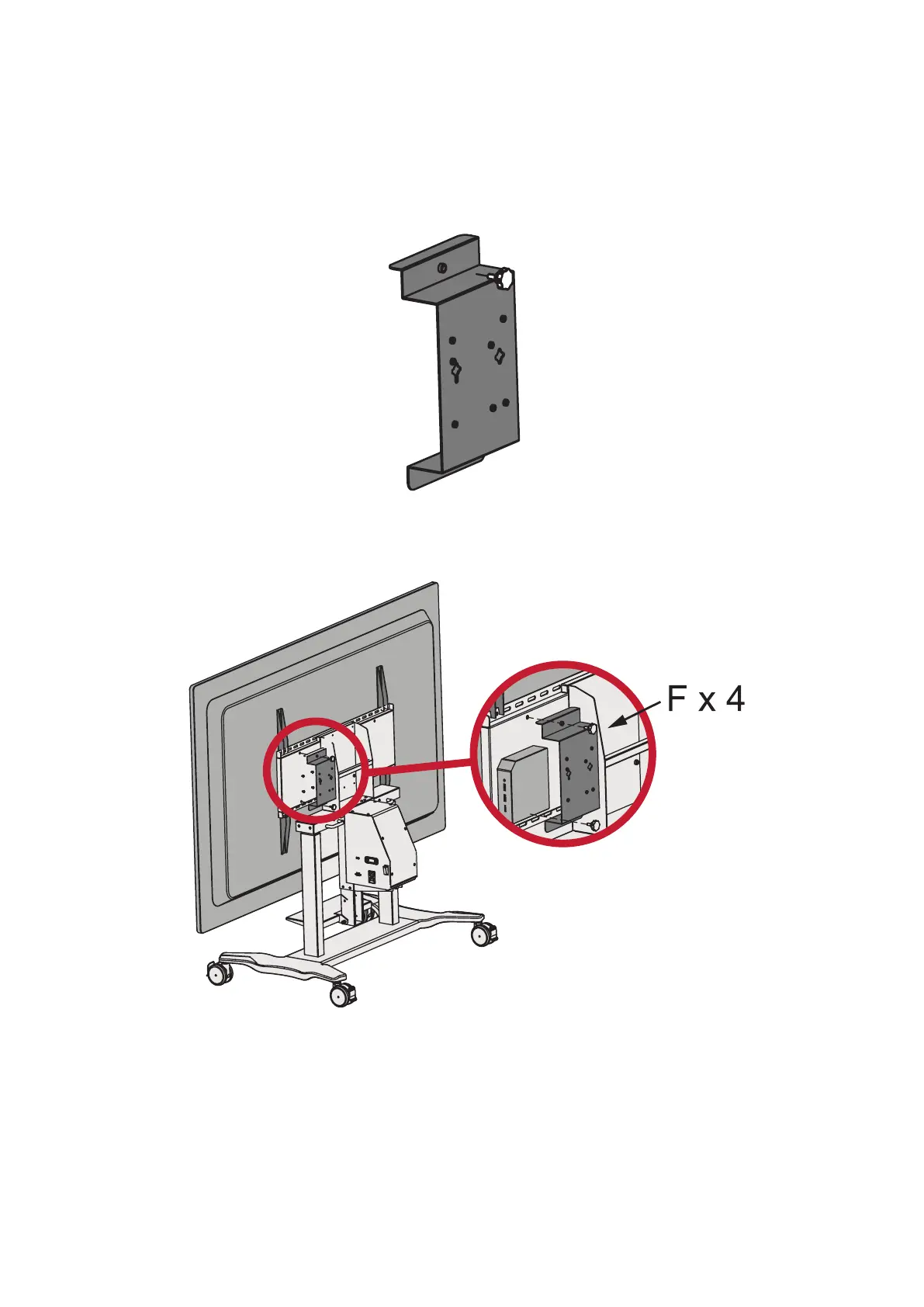 F x 4