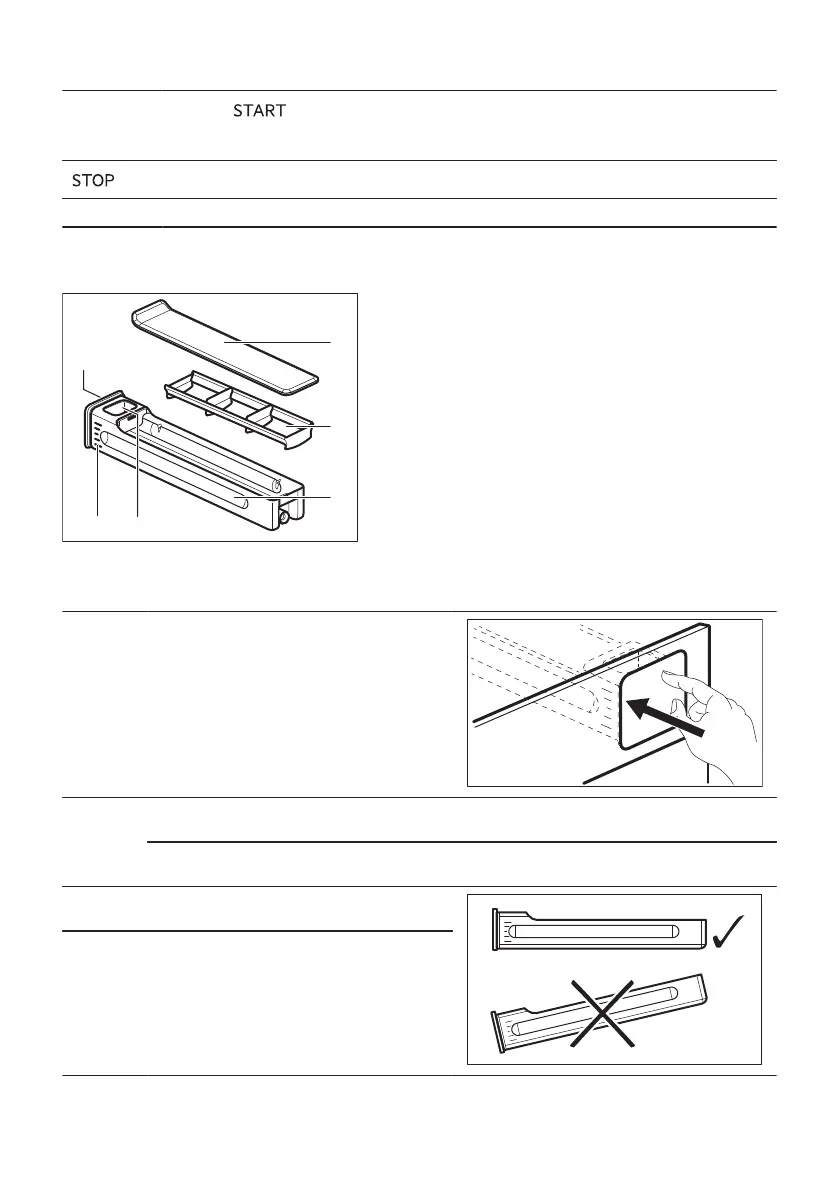 START

STOP