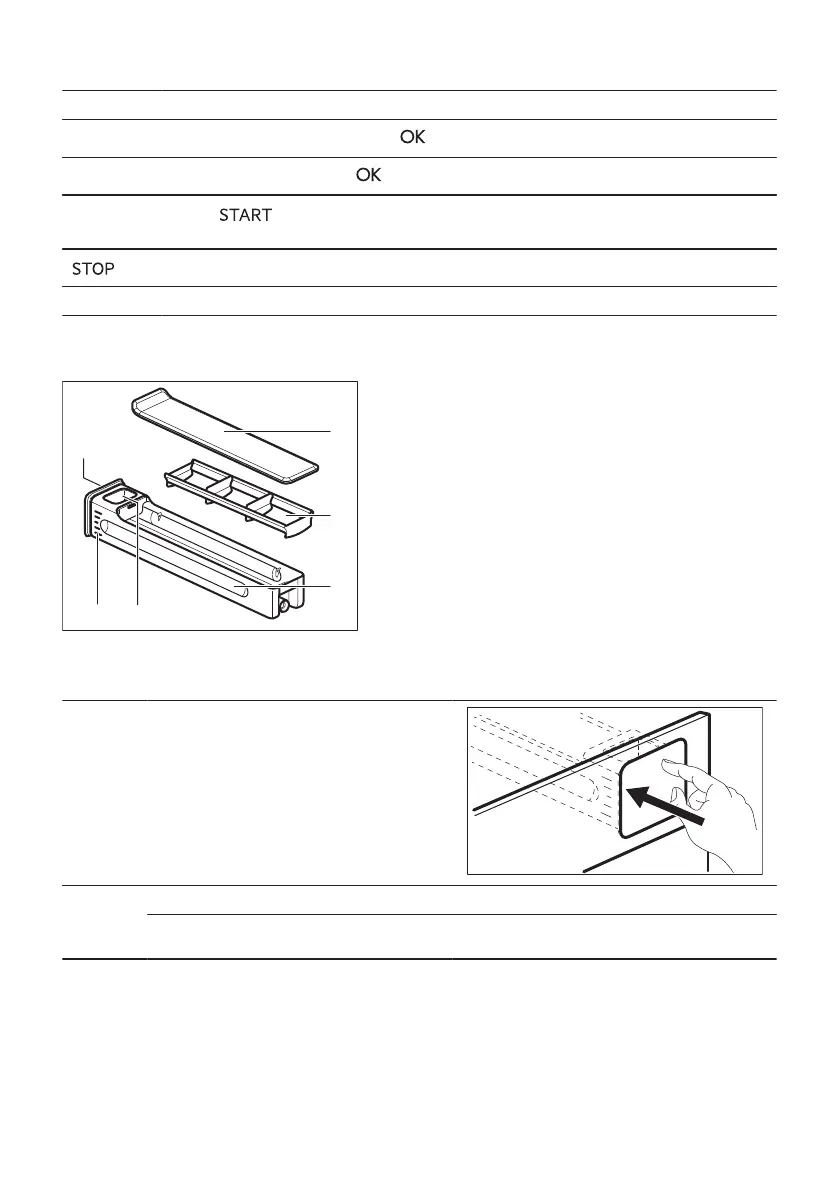 OK

OK

START

STOP