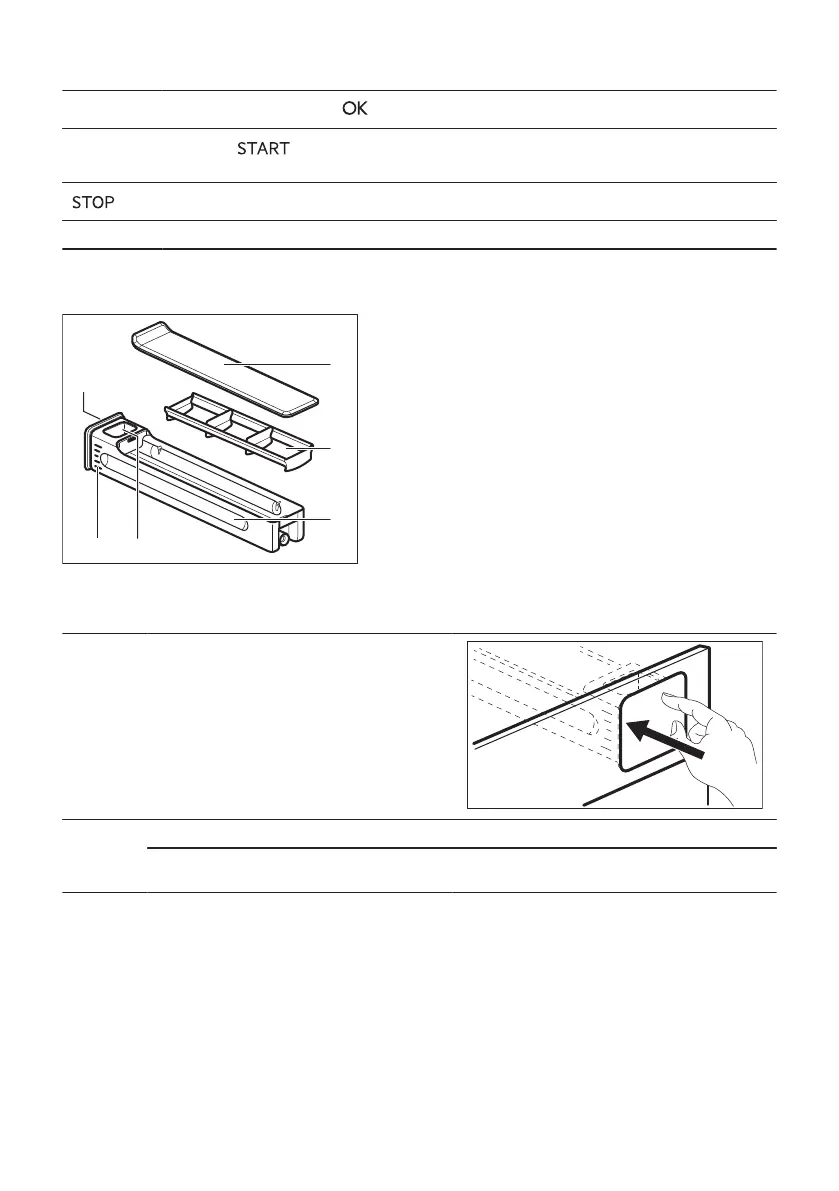 OK

START

STOP