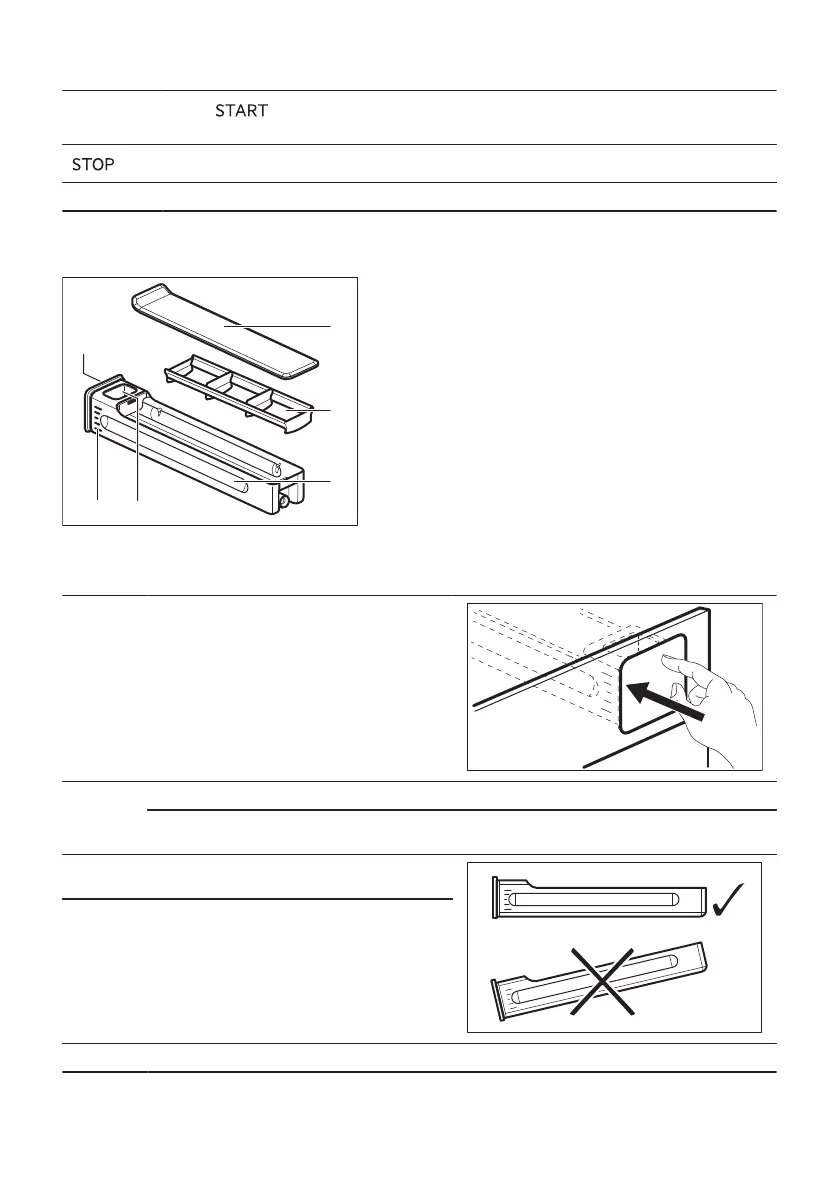 START

STOP