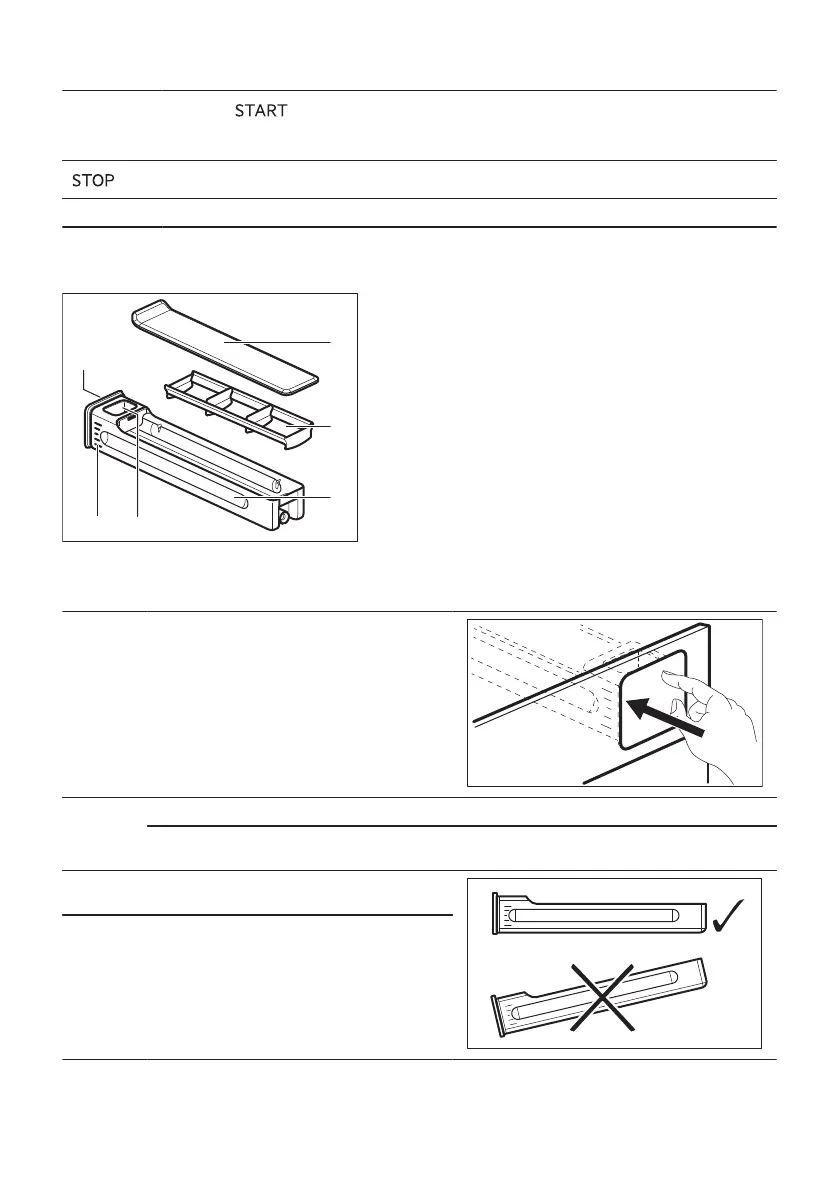 START

STOP