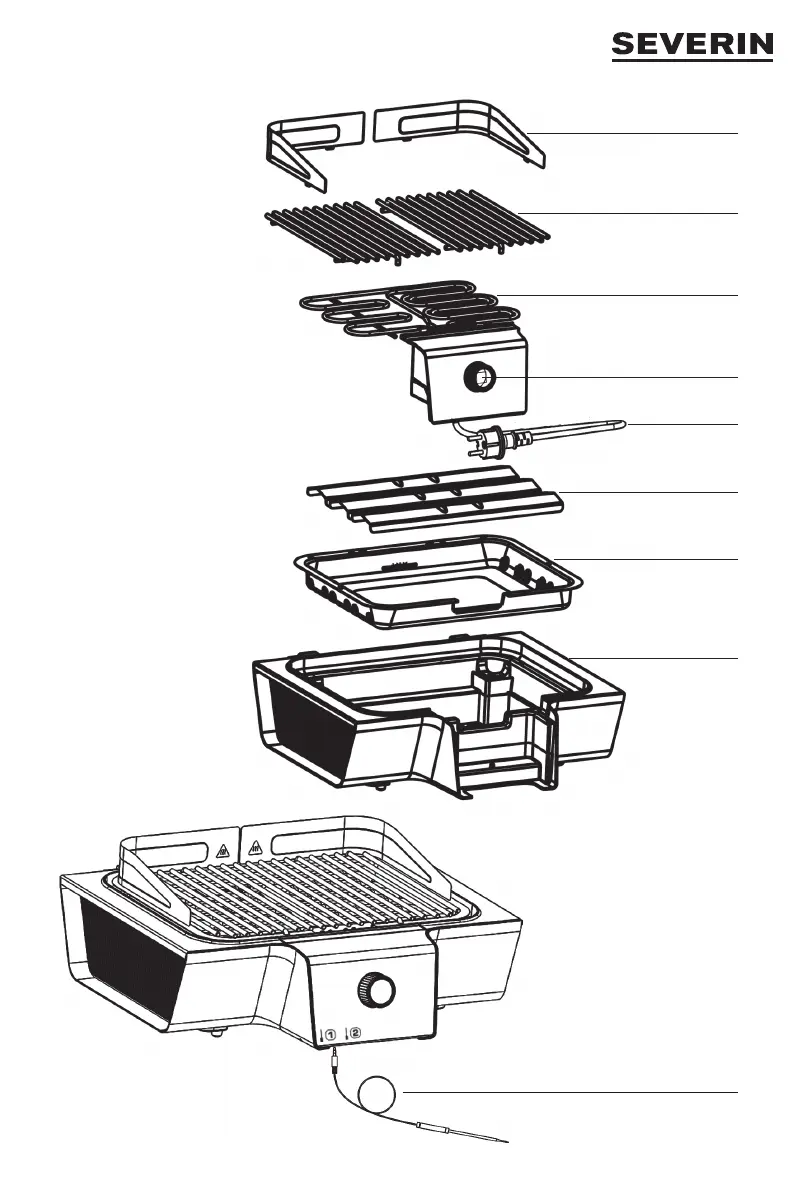 SEVERIN

① ②