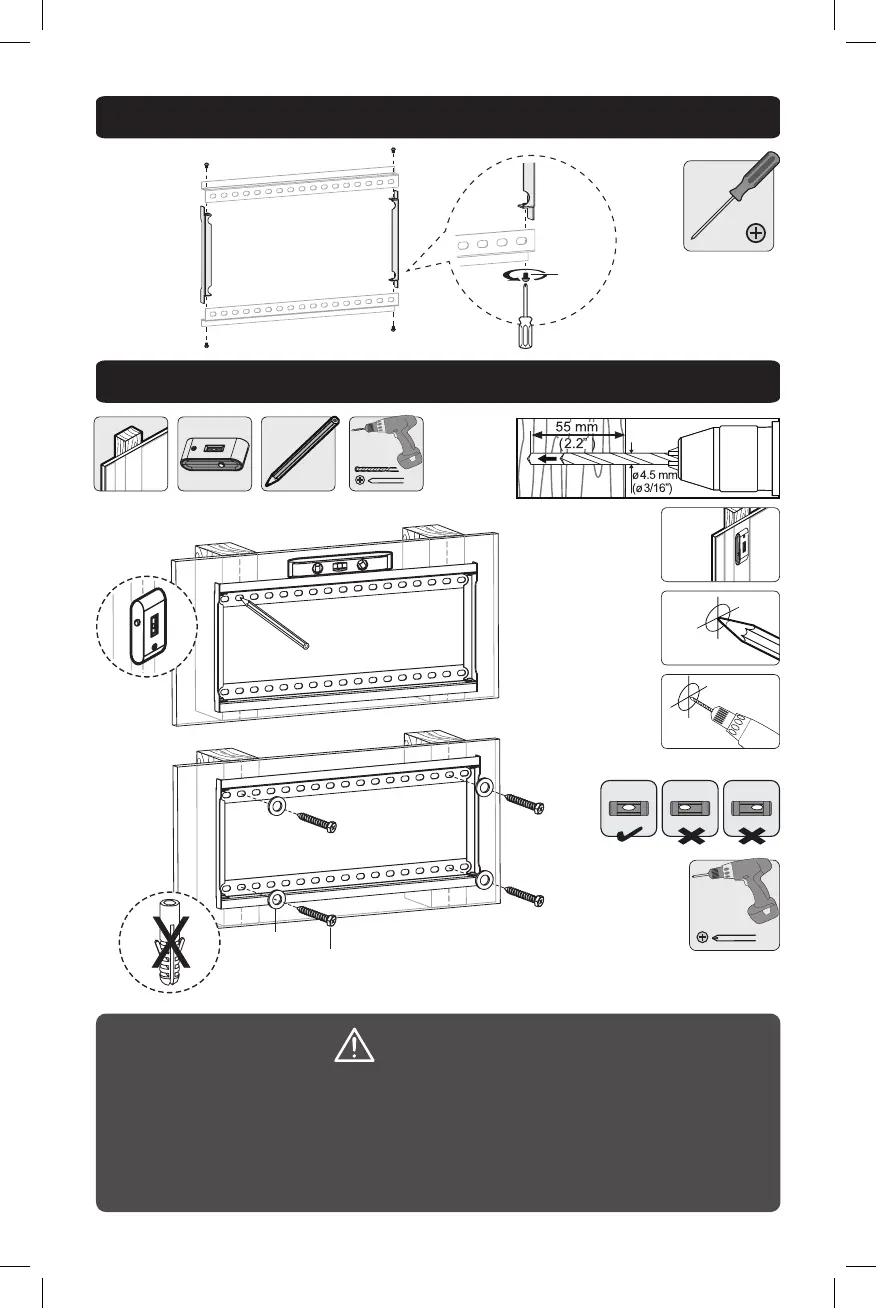 55 mm
(2.2")
ø 4.5 mm
(ø 3/16")