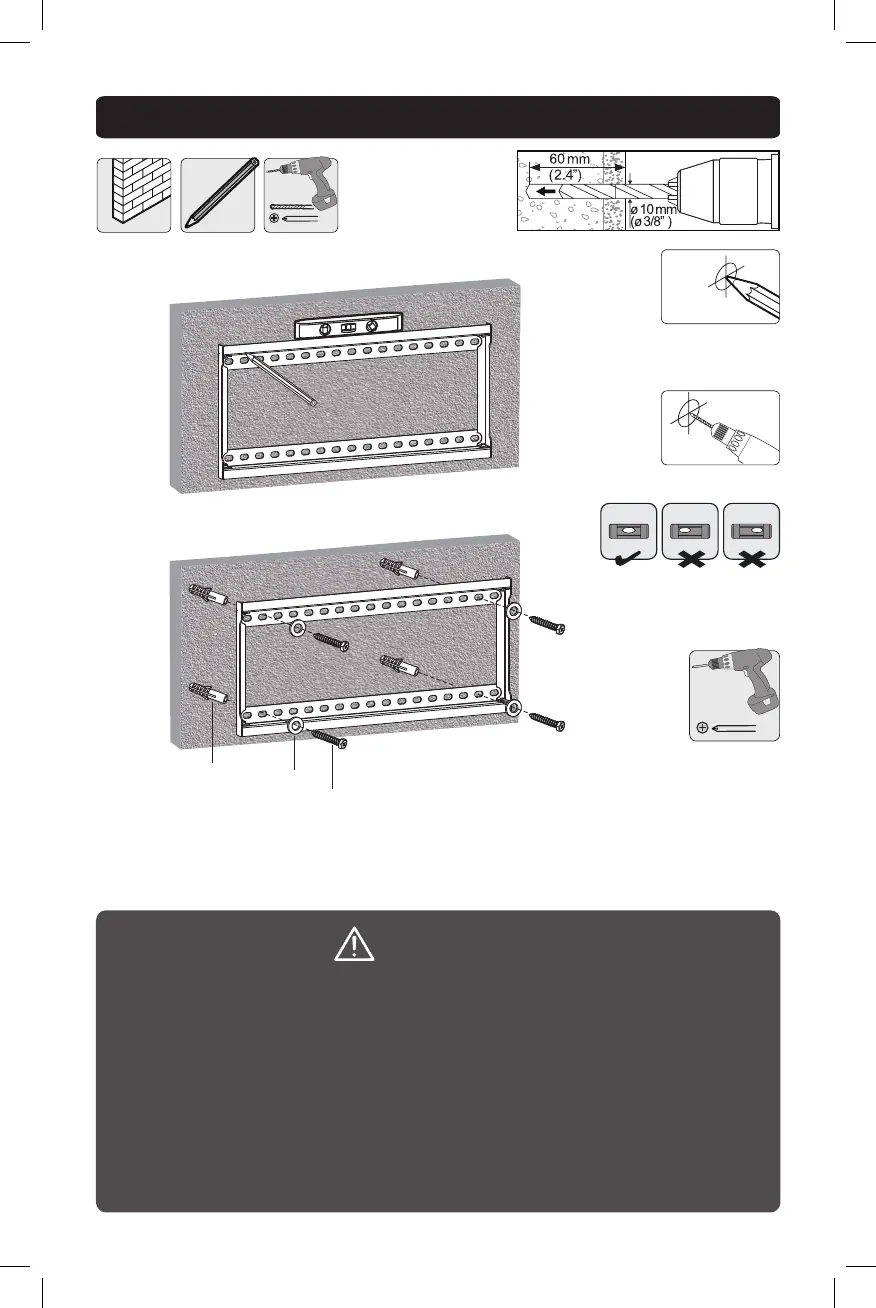 60 mm
(2.4")
ø 10 mm
(ø 3/8")