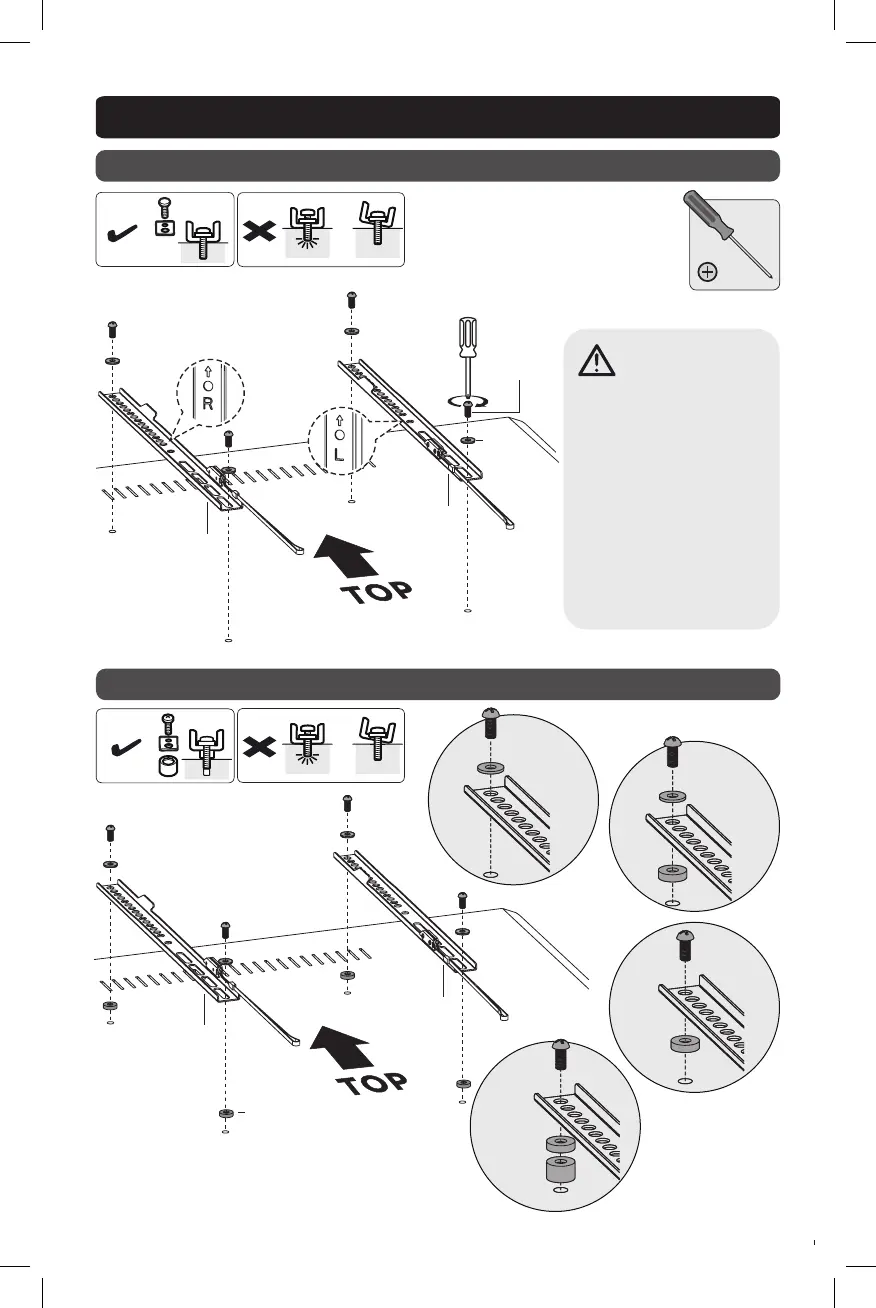 R

L

TOP

TOP