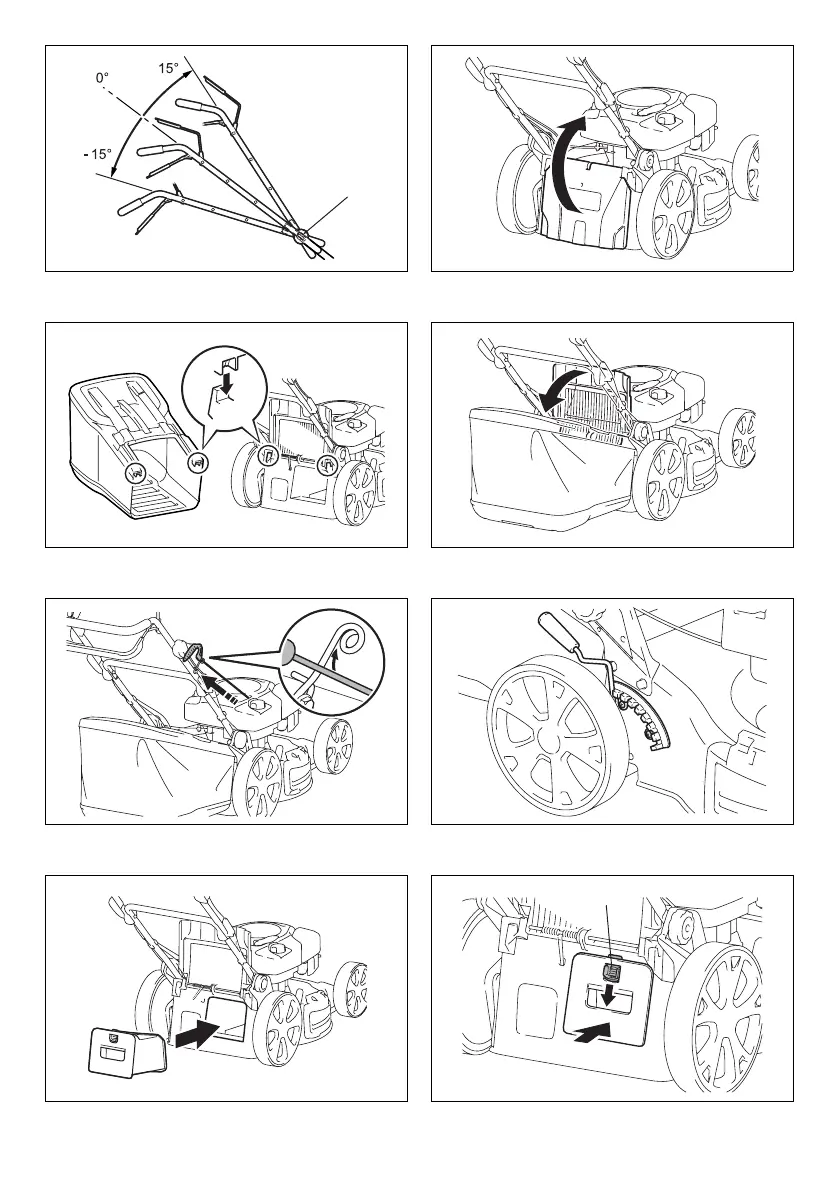 15°
0°
-15°