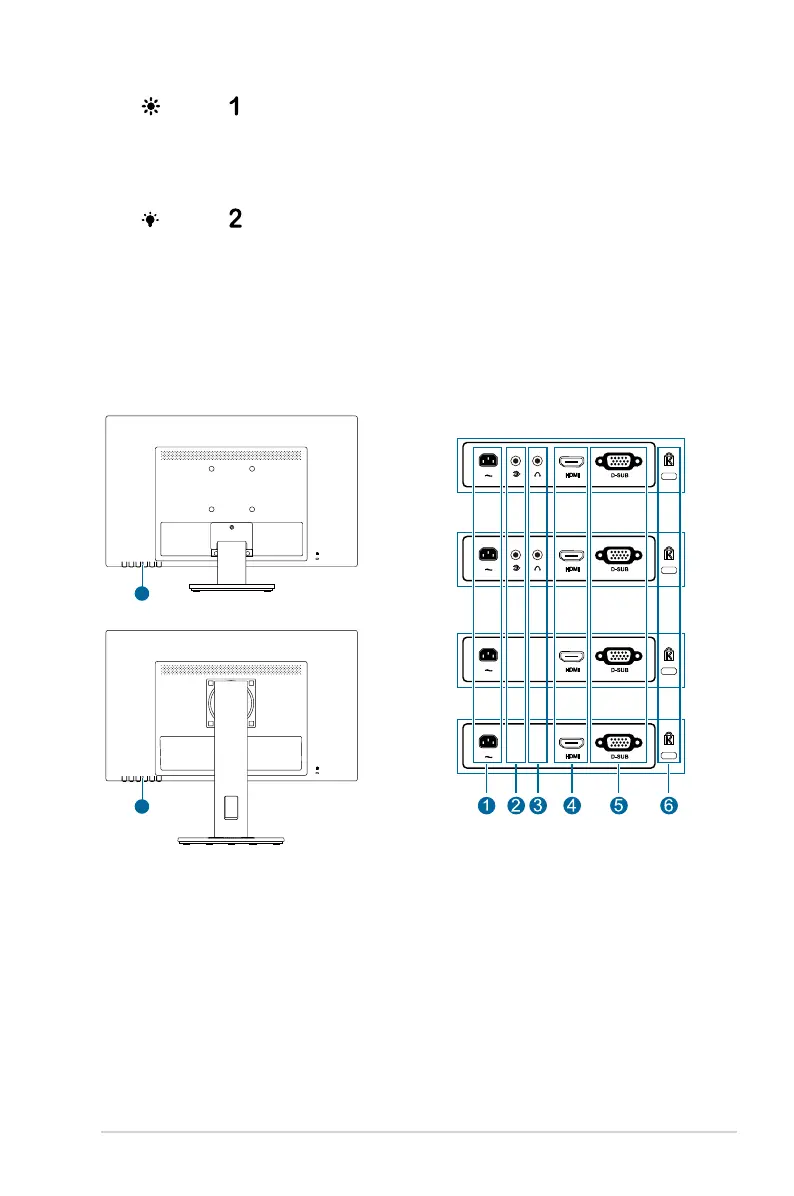 1

2

HDMI D-SUB

HDMI D-SUB

HDMI D-SUB

HDMI D-SUB

1 2 3 4 5 6