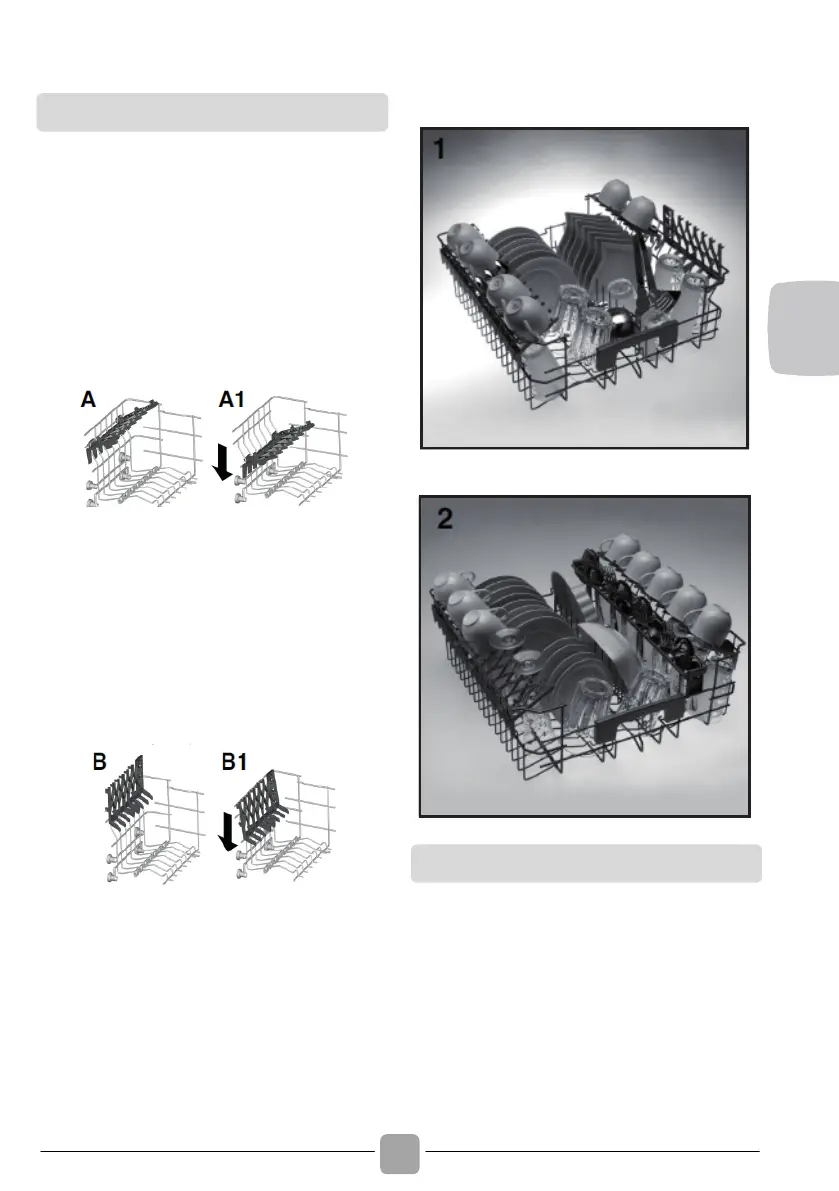 A

A1

B

B1

1

2