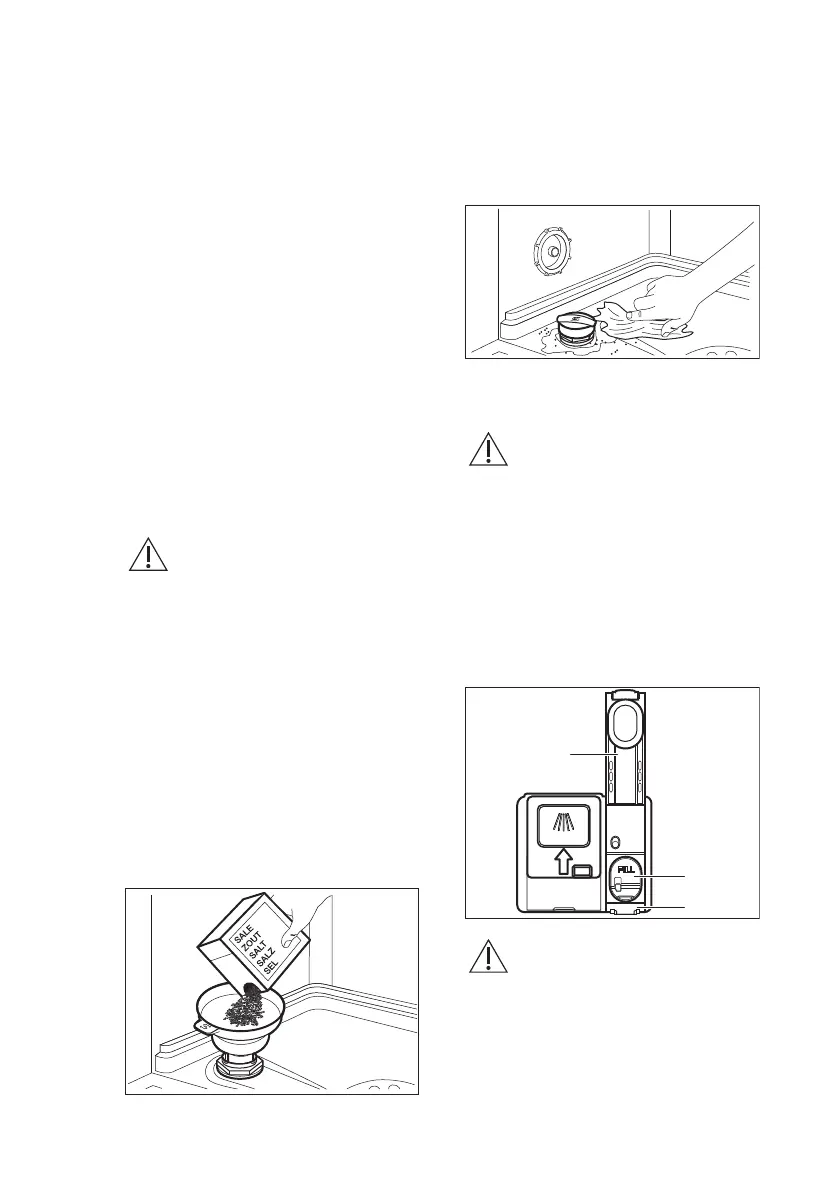 SALE
ZOUT
SALT
SALZ
SEL

FILL