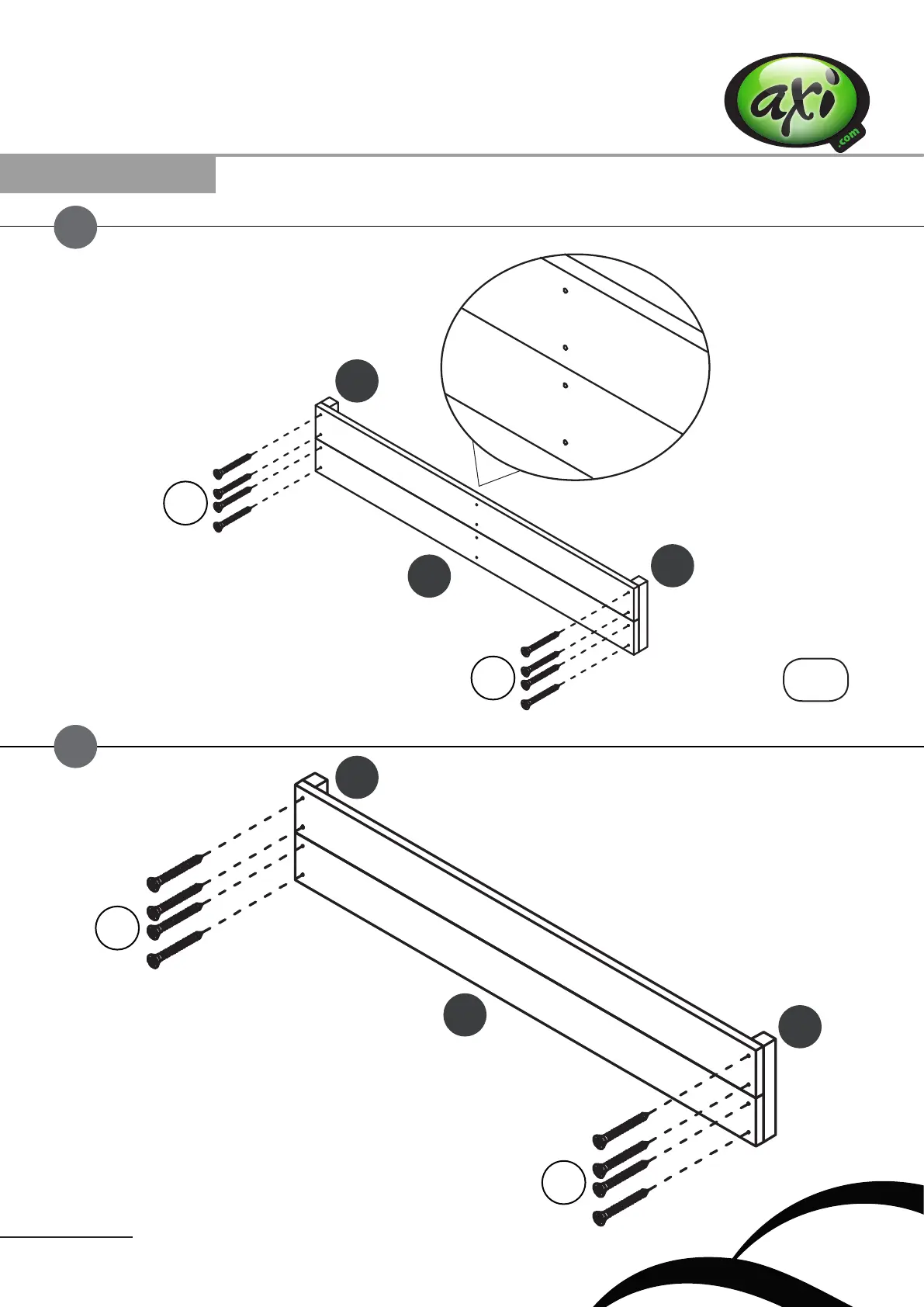 axi
.com