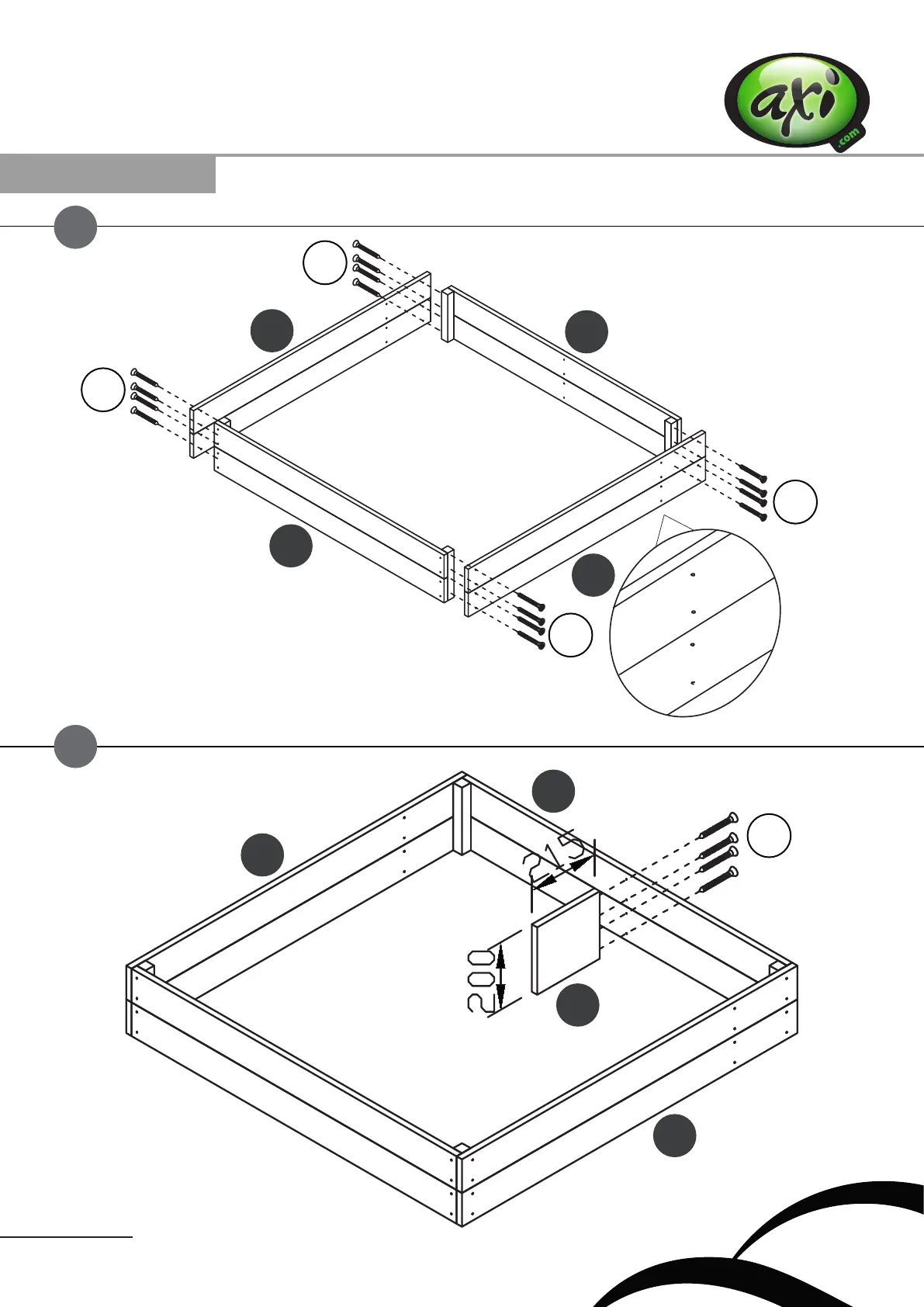 axi
.com

215

200