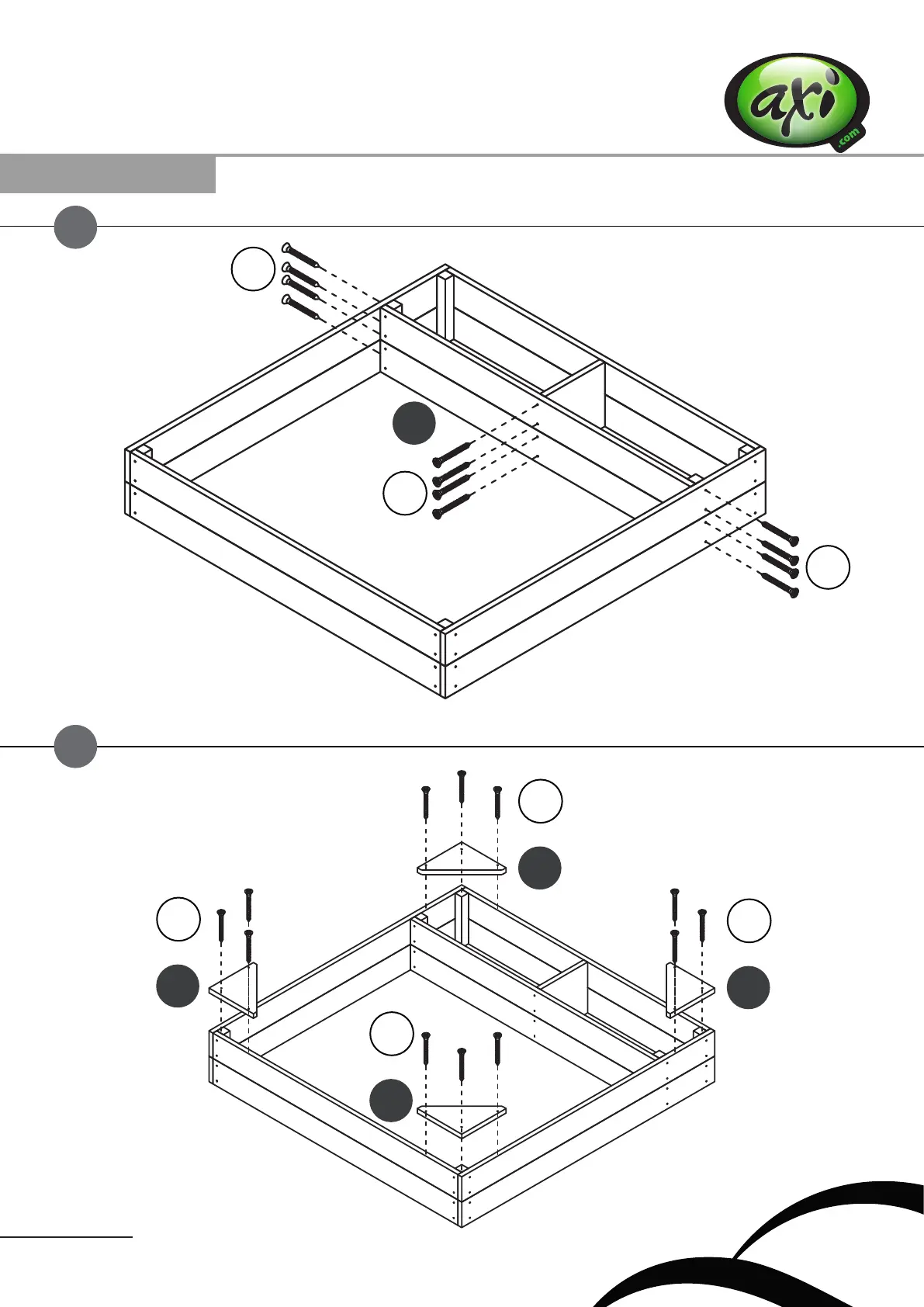 axi
.com