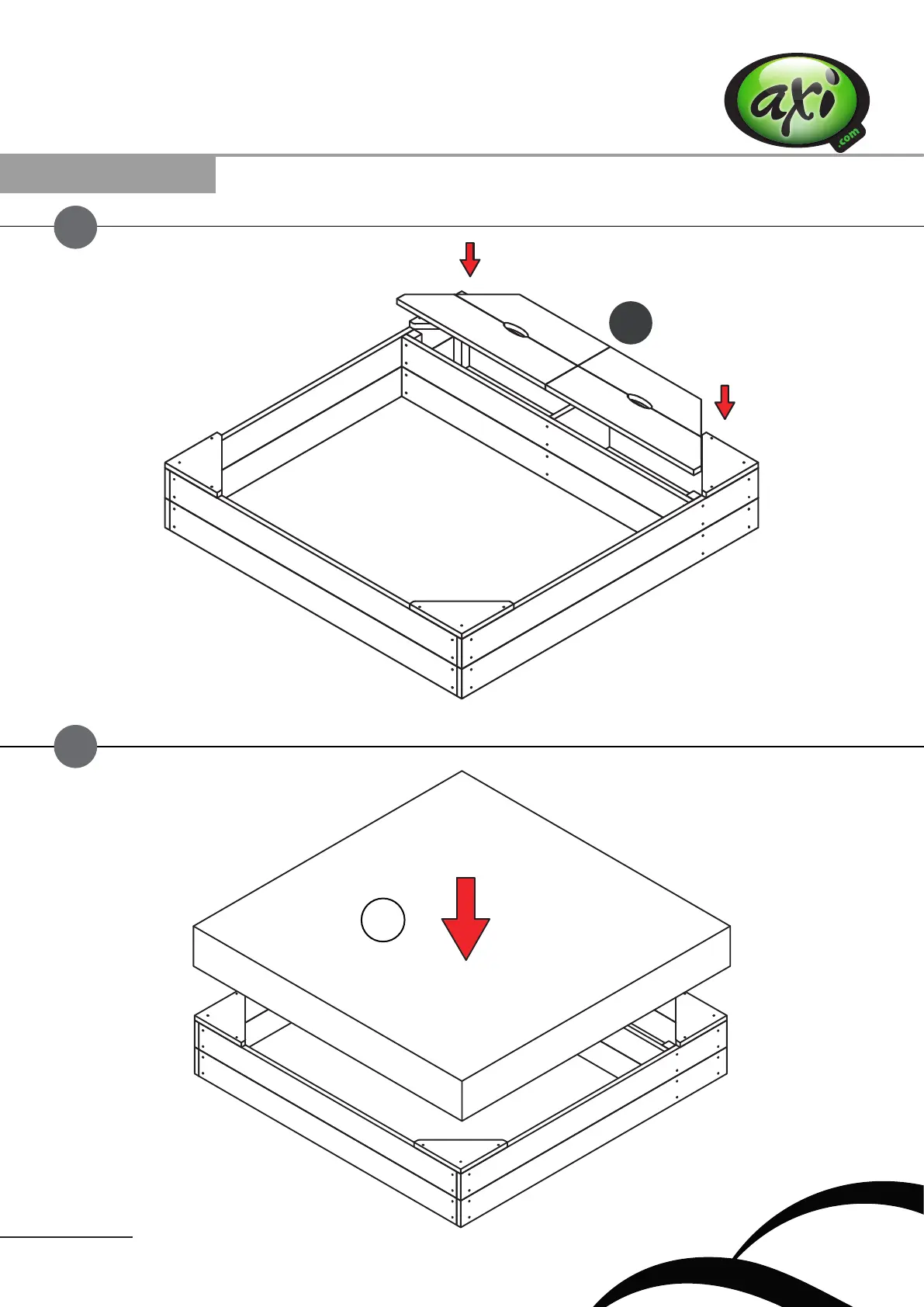 axi
.com