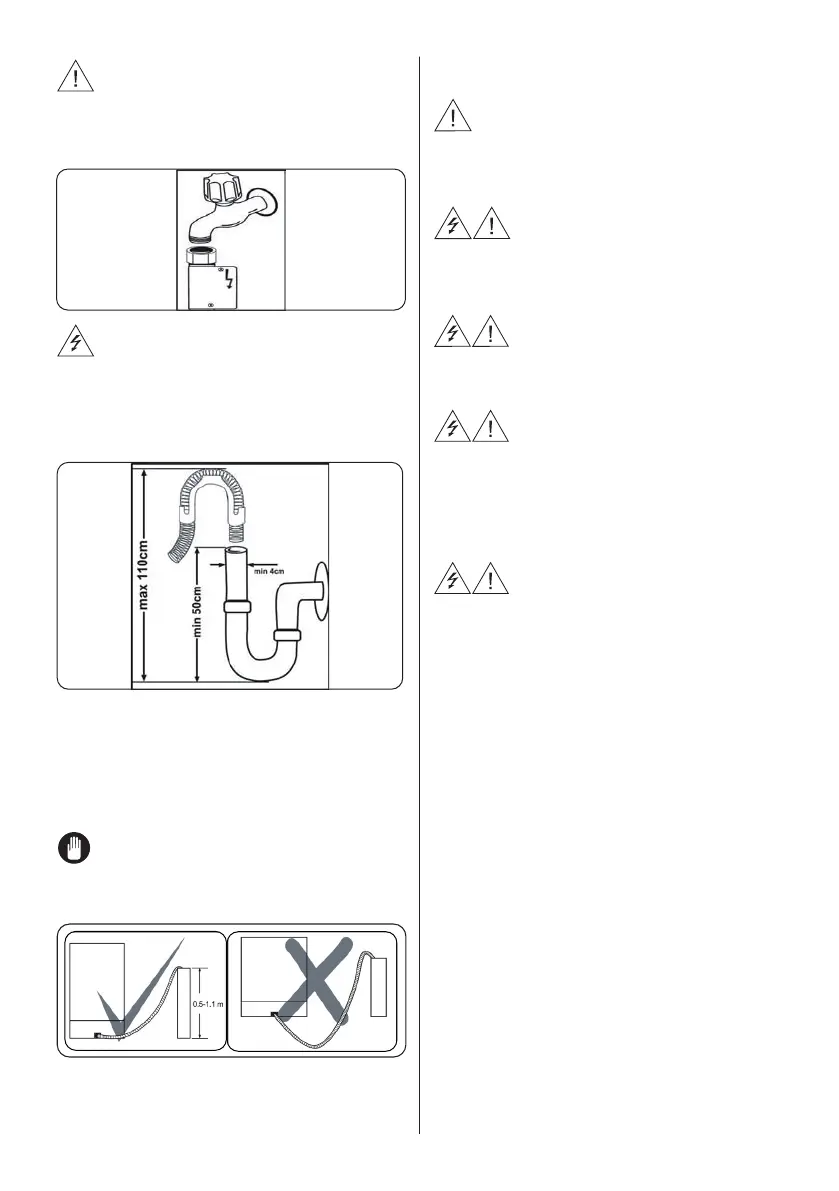 max 110cm

min 50cm

min 4cm

0.5-1.1 m