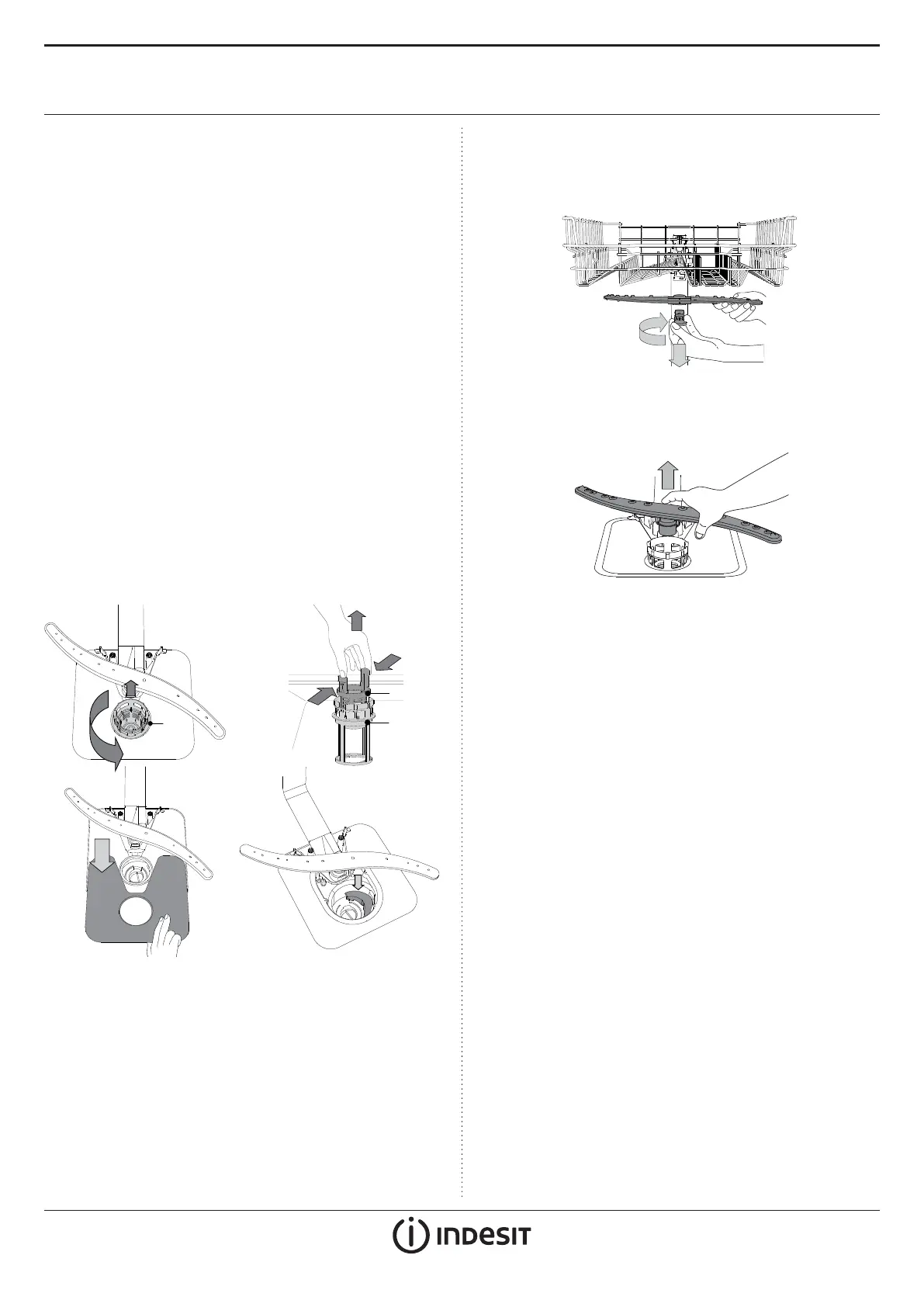 INDESIT