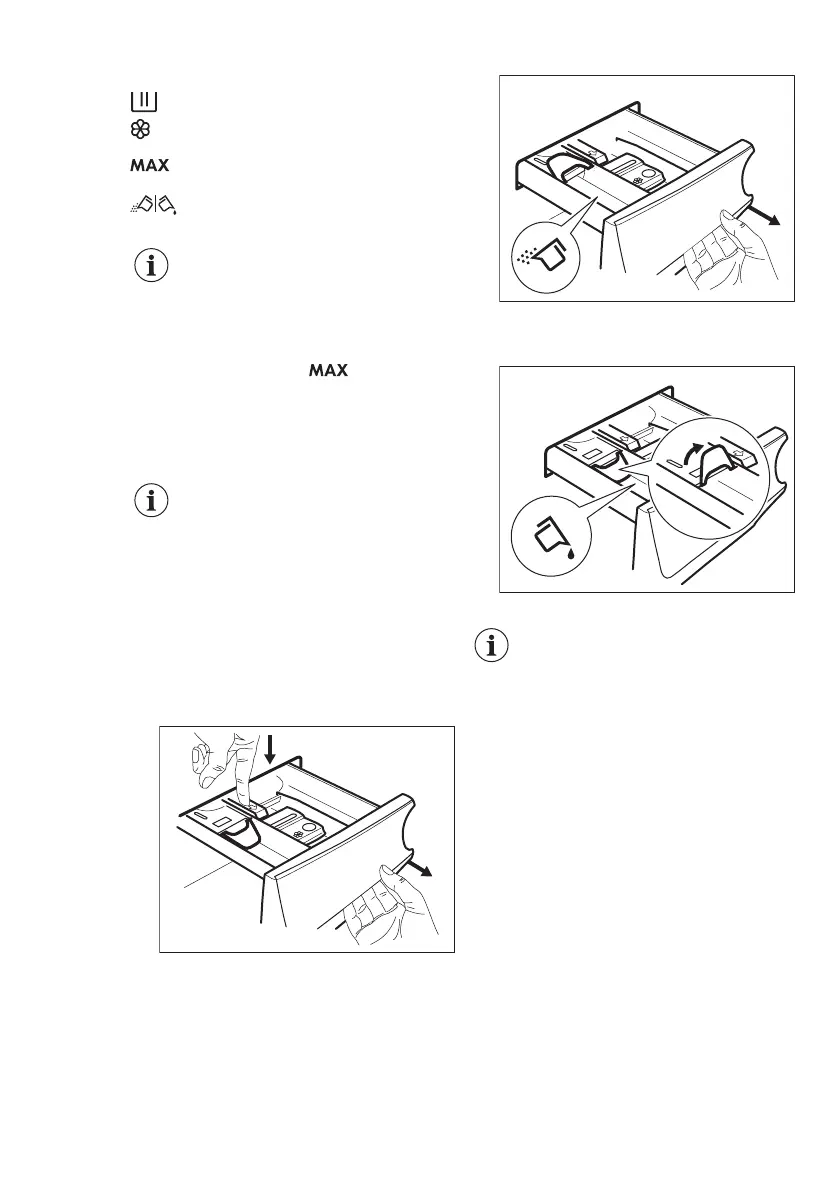 MAX

MAX