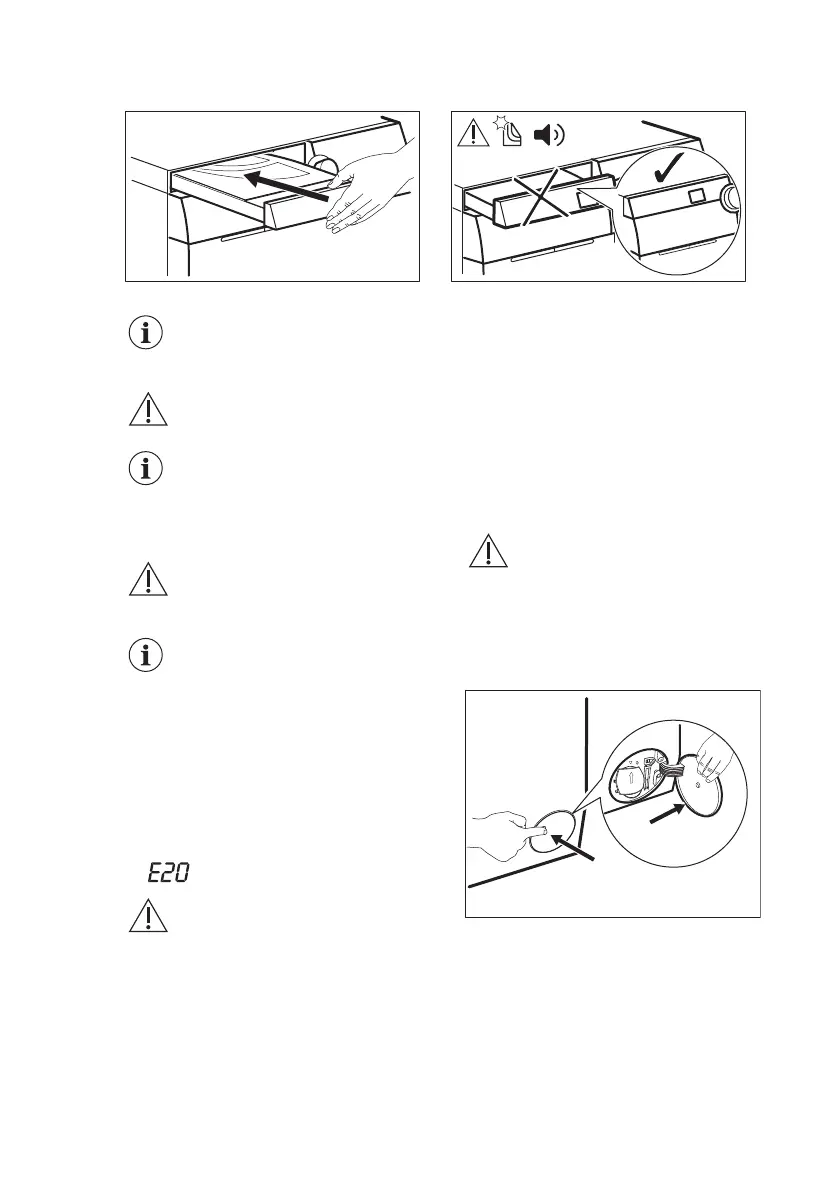 E20