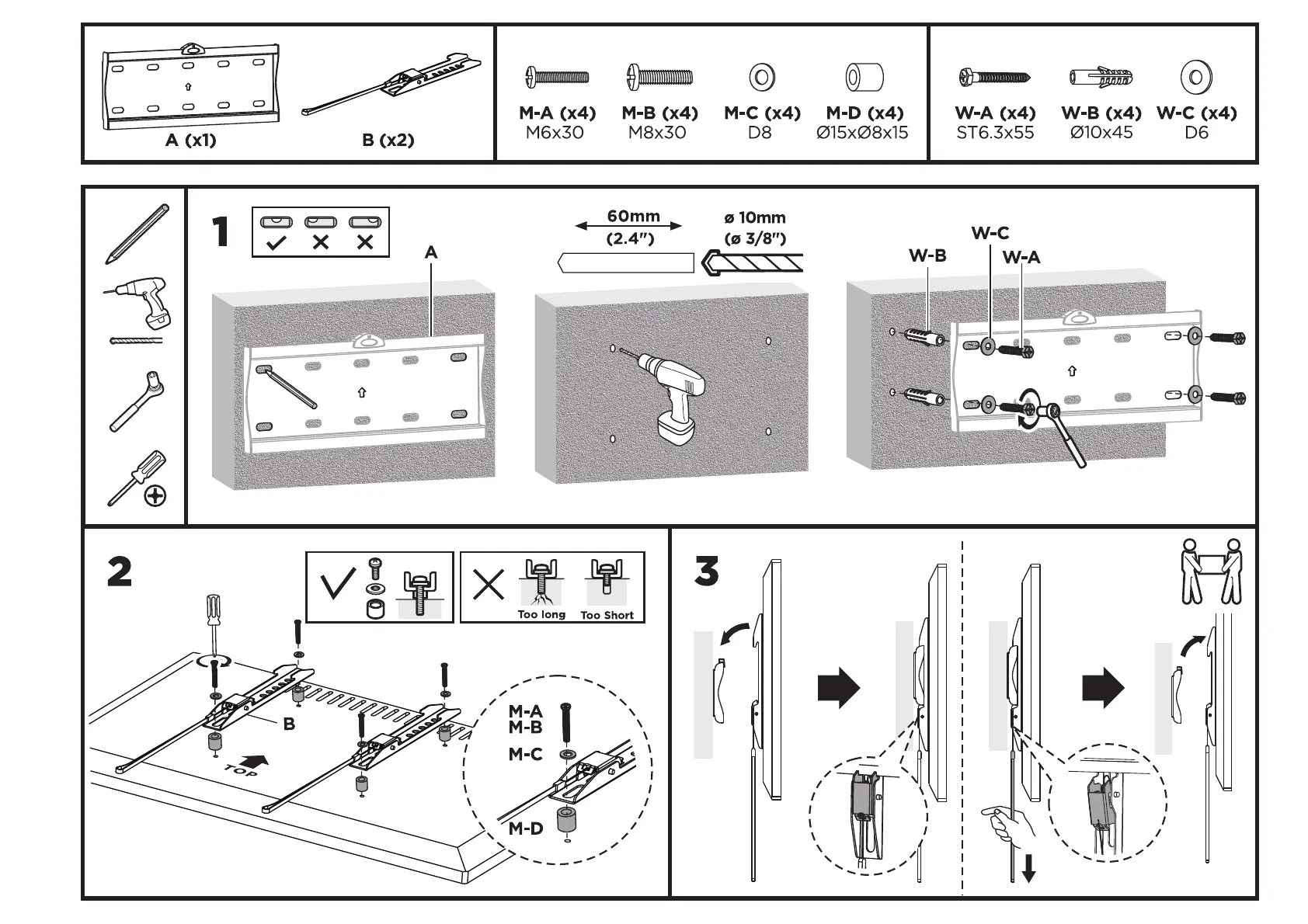 A (x1)

B (x2)

M-A (x4)
M6x30

M-B (x4)
M8x30

M-C (x4)
D8

M-D (x4)
Ø15xØ8x15

W-A (x4)
ST6.3x55

W-B (x4)
Ø10x45

W-C (x4)
D6

1

A

60mm
(2.4")

ø 10mm
(ø 3/8")

W-B
W-C
W-A

2

Too long
Too Short

B

TOP

M-A
M-B
M-C
M-D

3