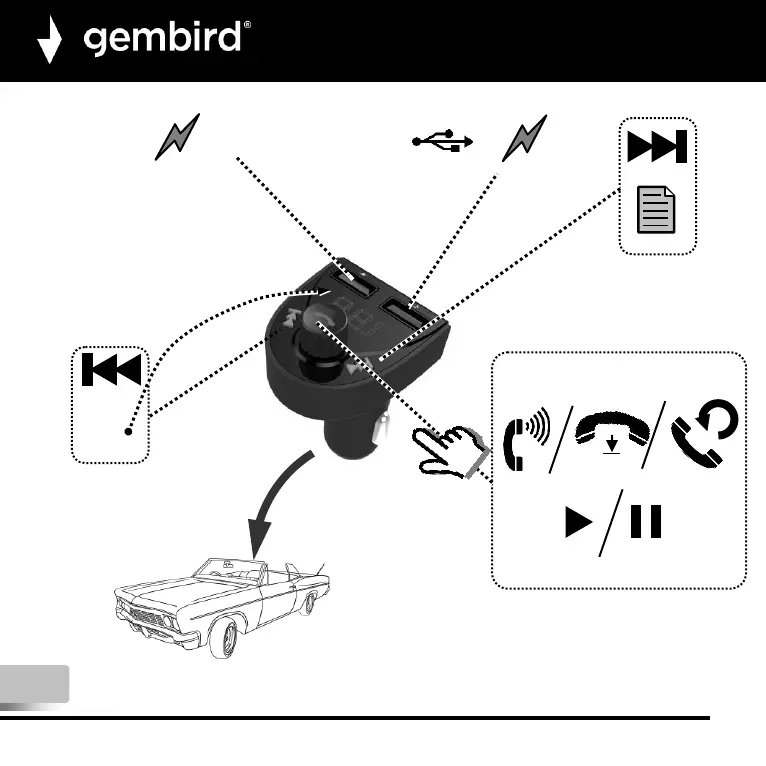 gembird®