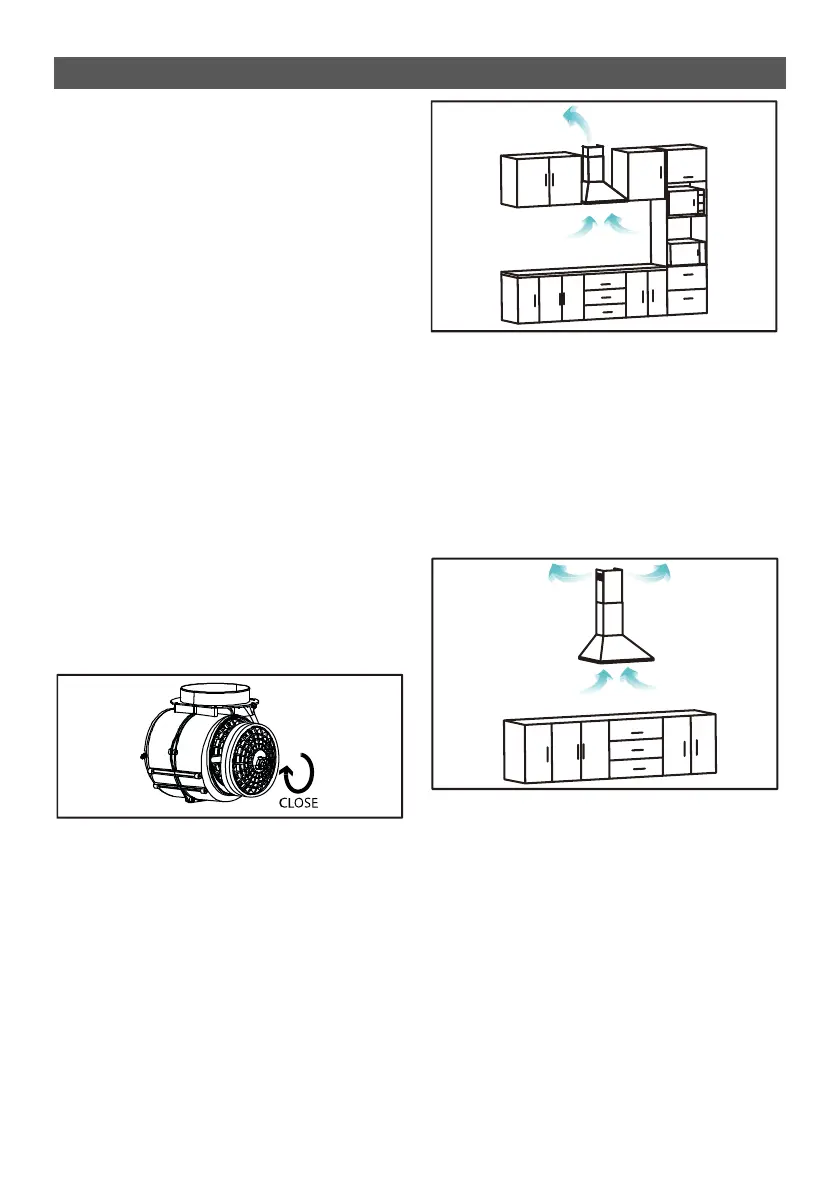 CLOSE