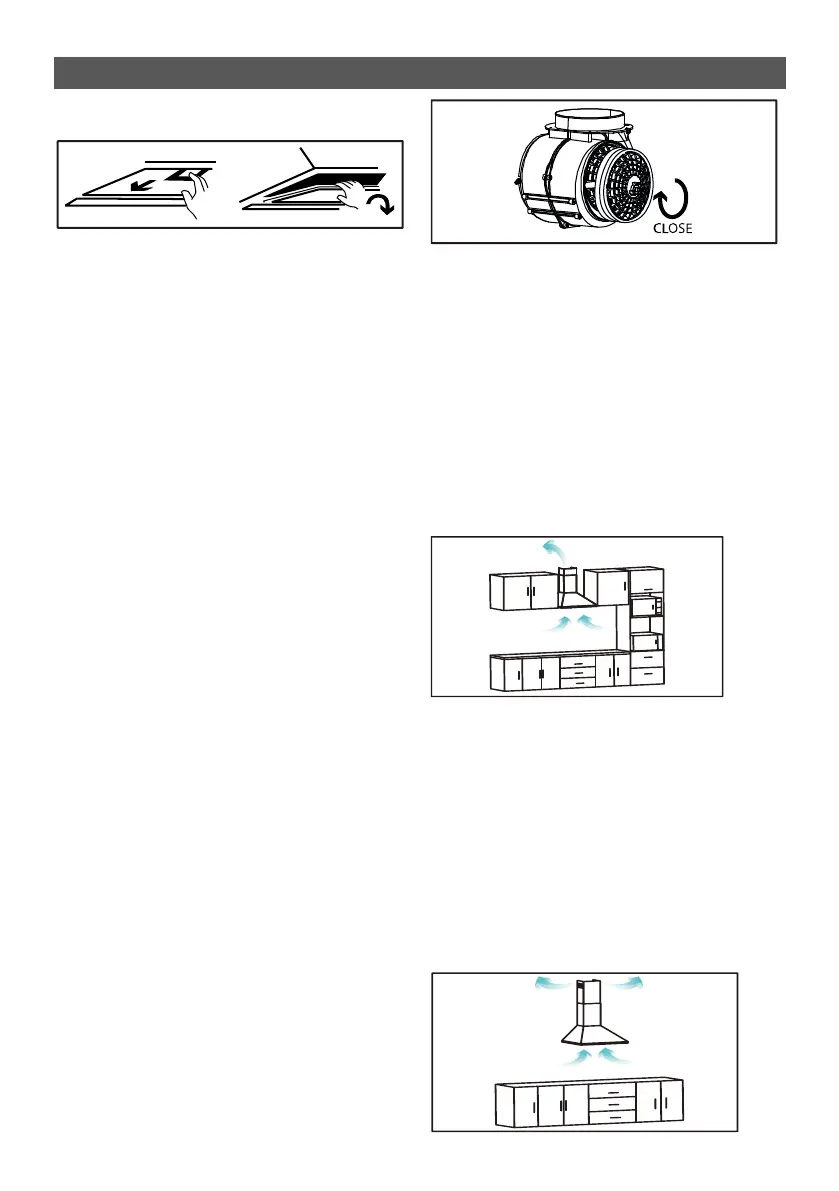 CLOSE