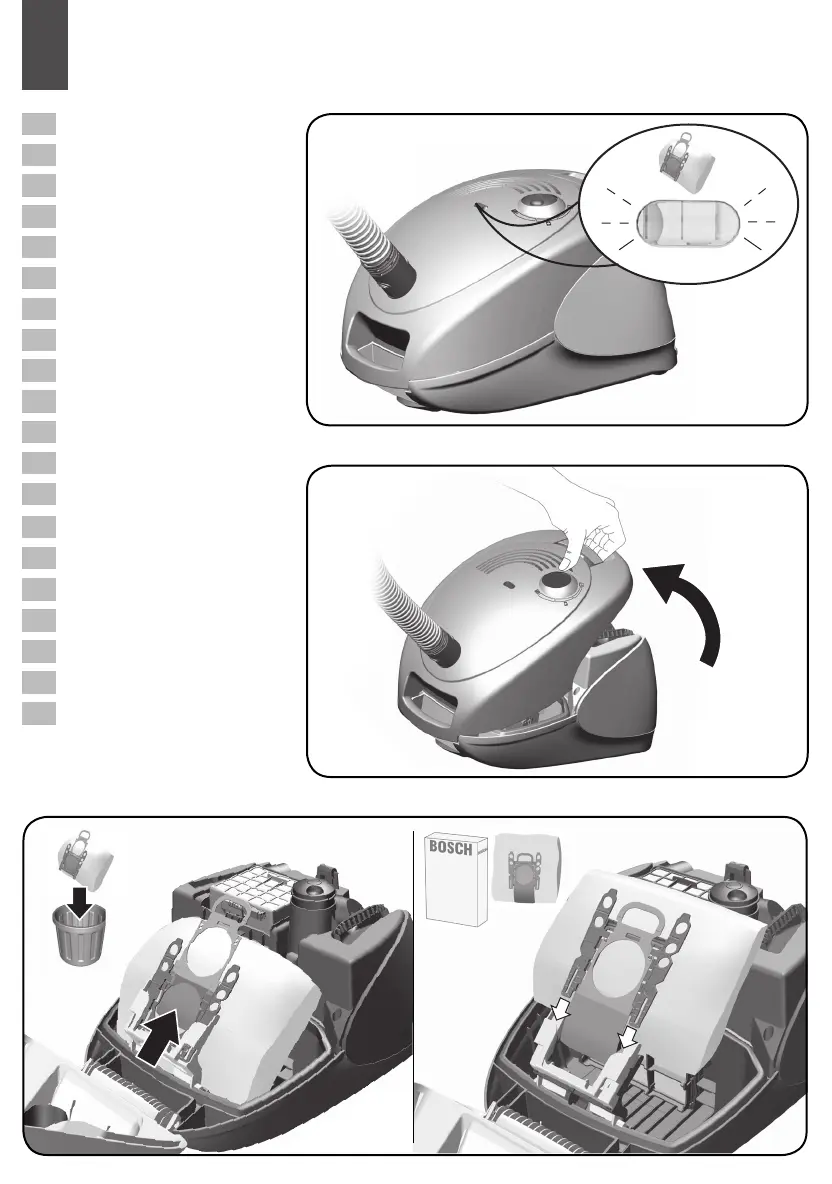 BOSCH