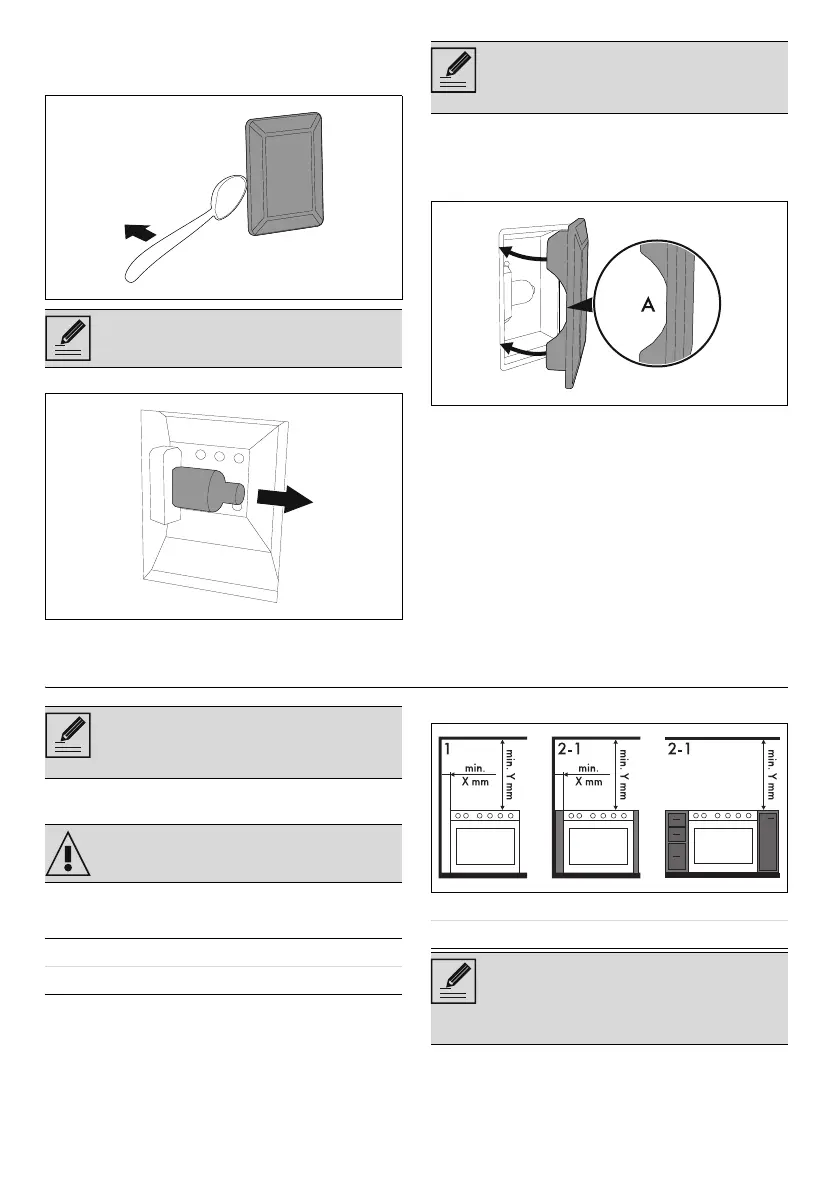 A

1

min.
X mm

min. Y mm

2-1

min.
X mm

min. Y mm

2-1

min. Y mm