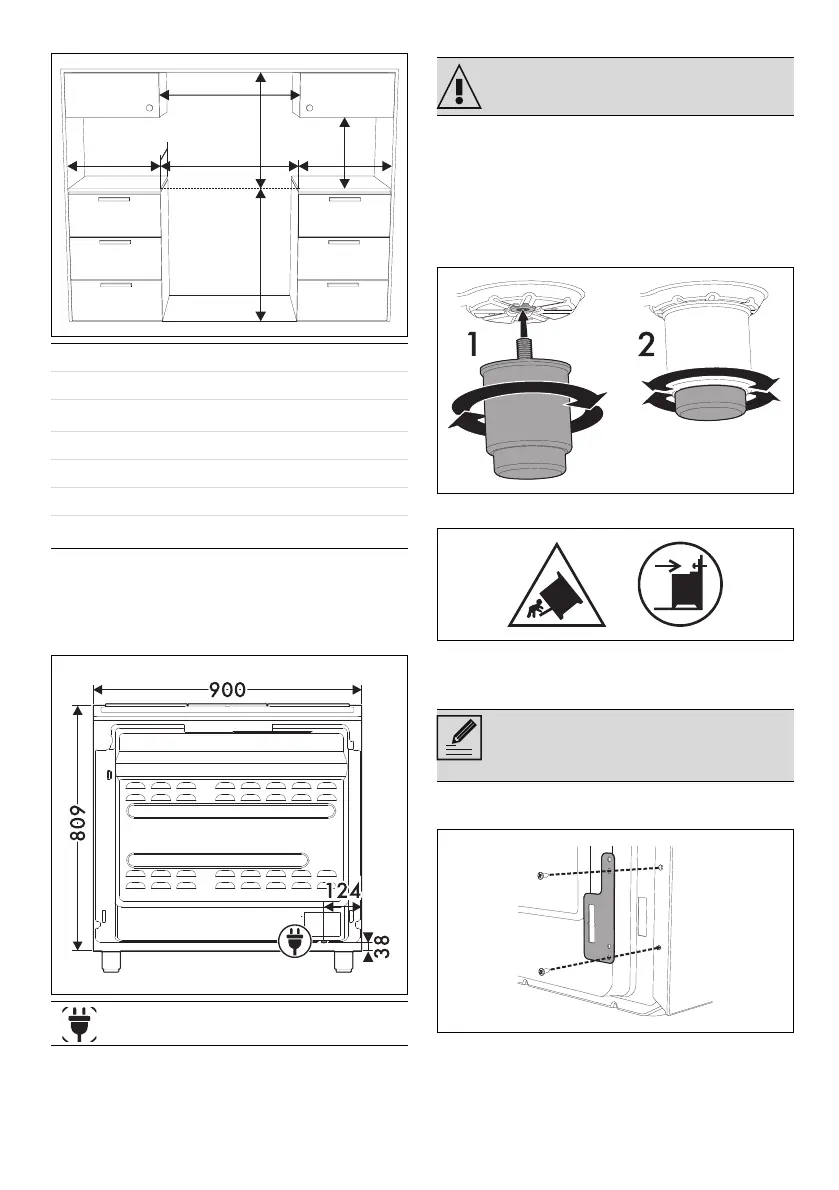 1

2

900

809

124

38