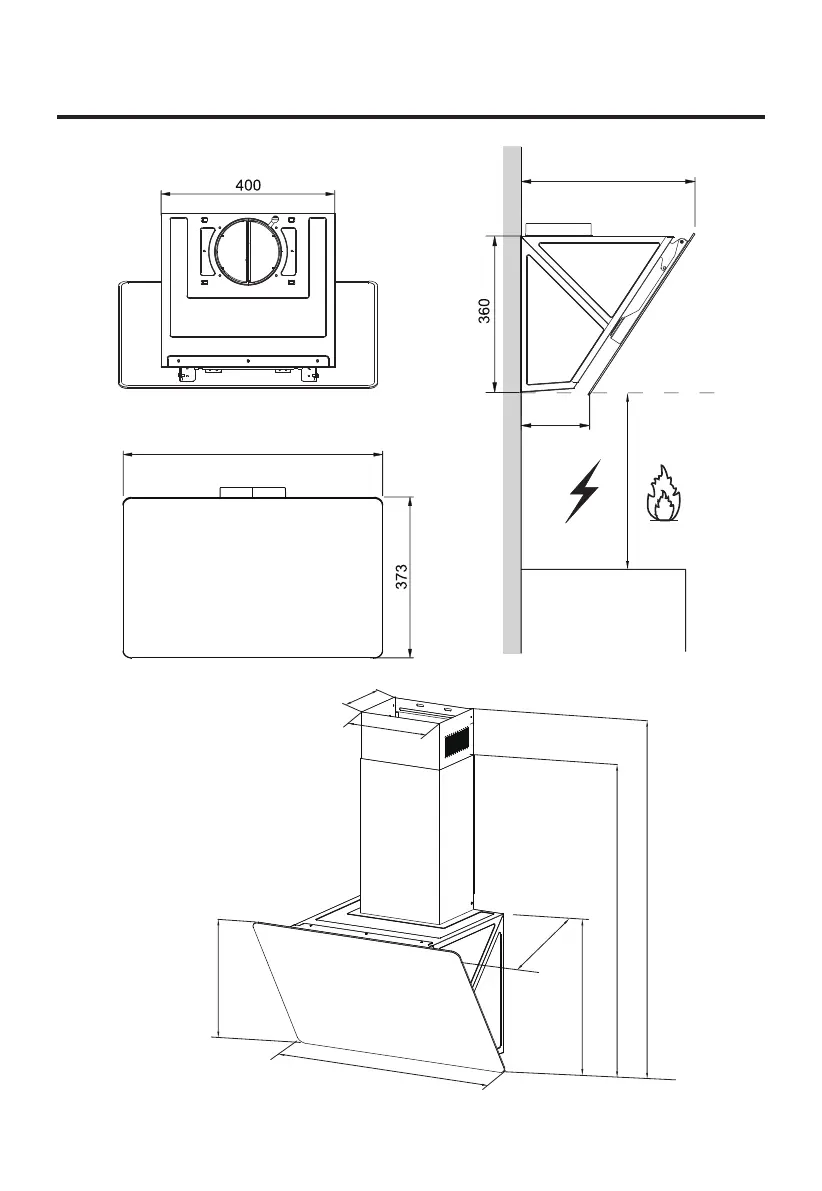 400

360

373