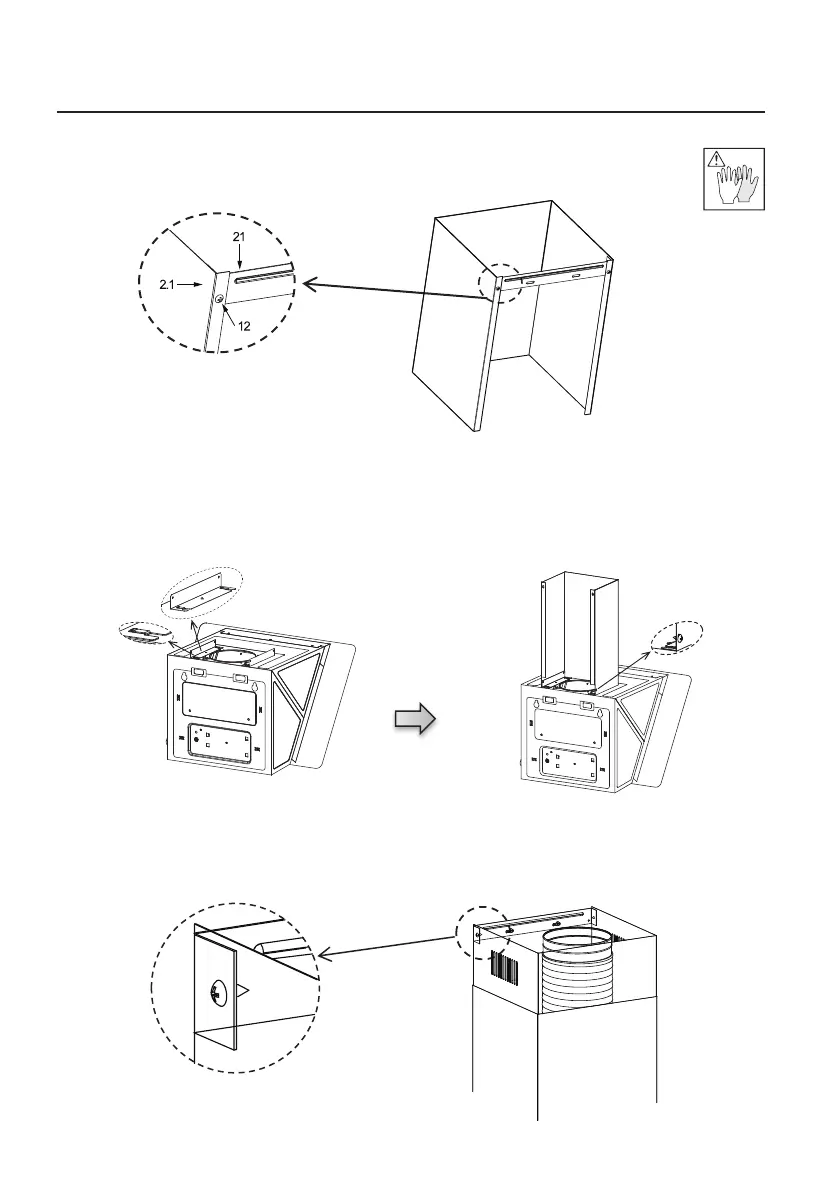 21
2.1
12