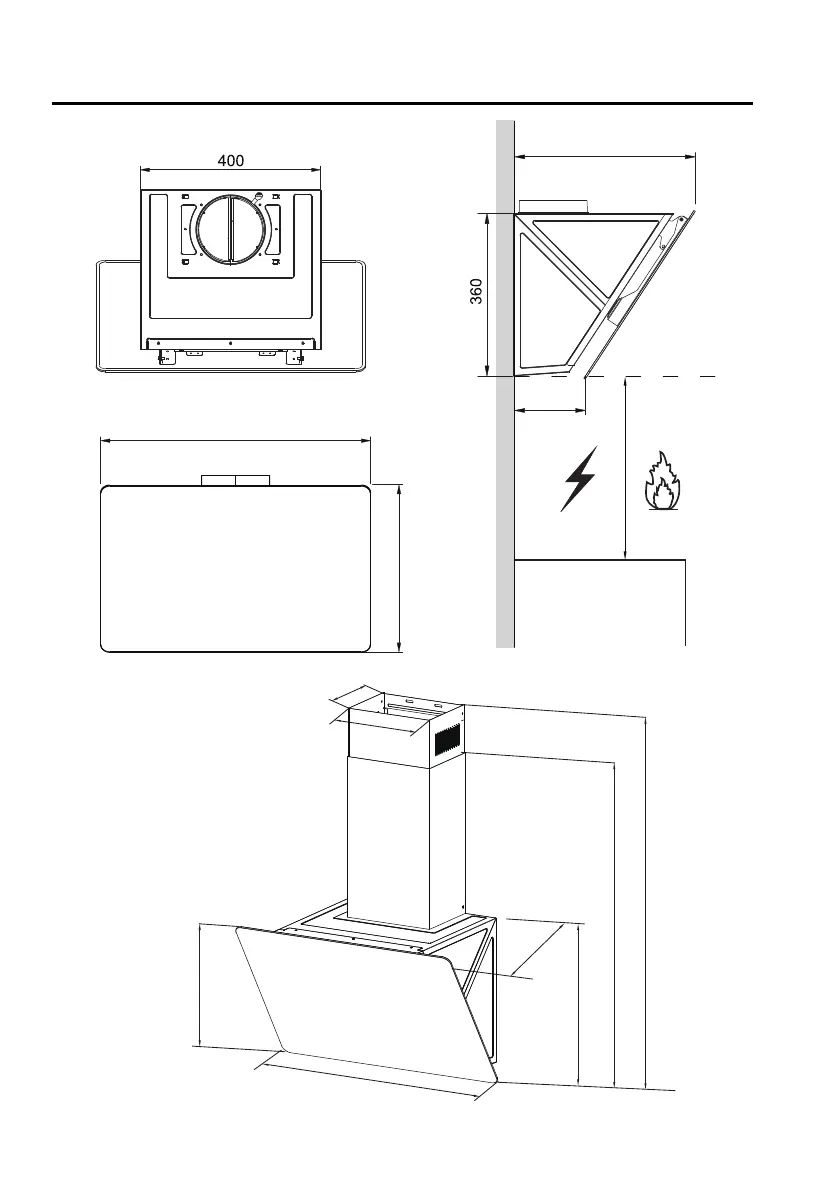 400

360